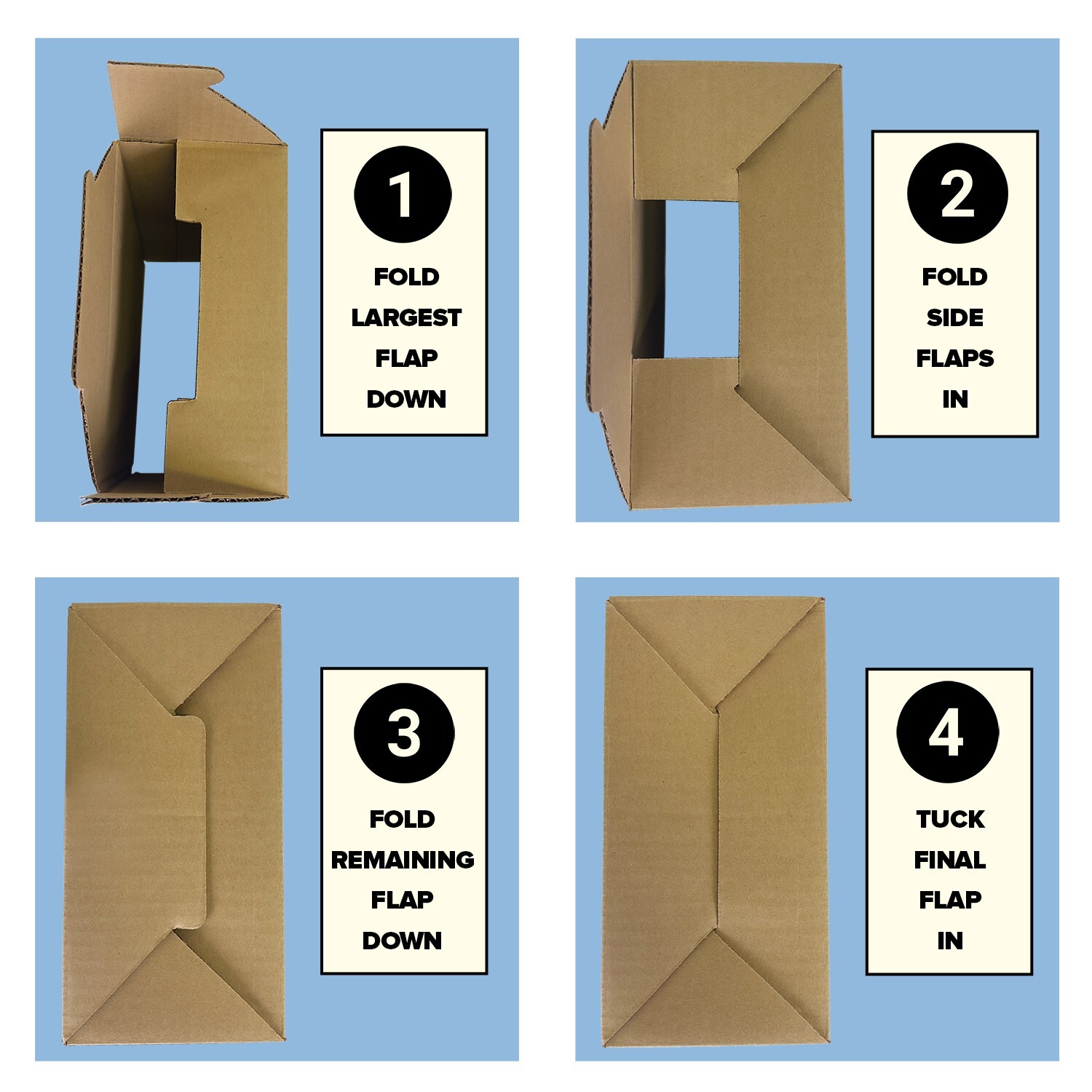 1

FOLD LARGEST FLAP DOWN

2

FOLD SIDE FLAPS IN

3

FOLD REMAINING FLAP DOWN

4

TUCK FINAL FLAP IN