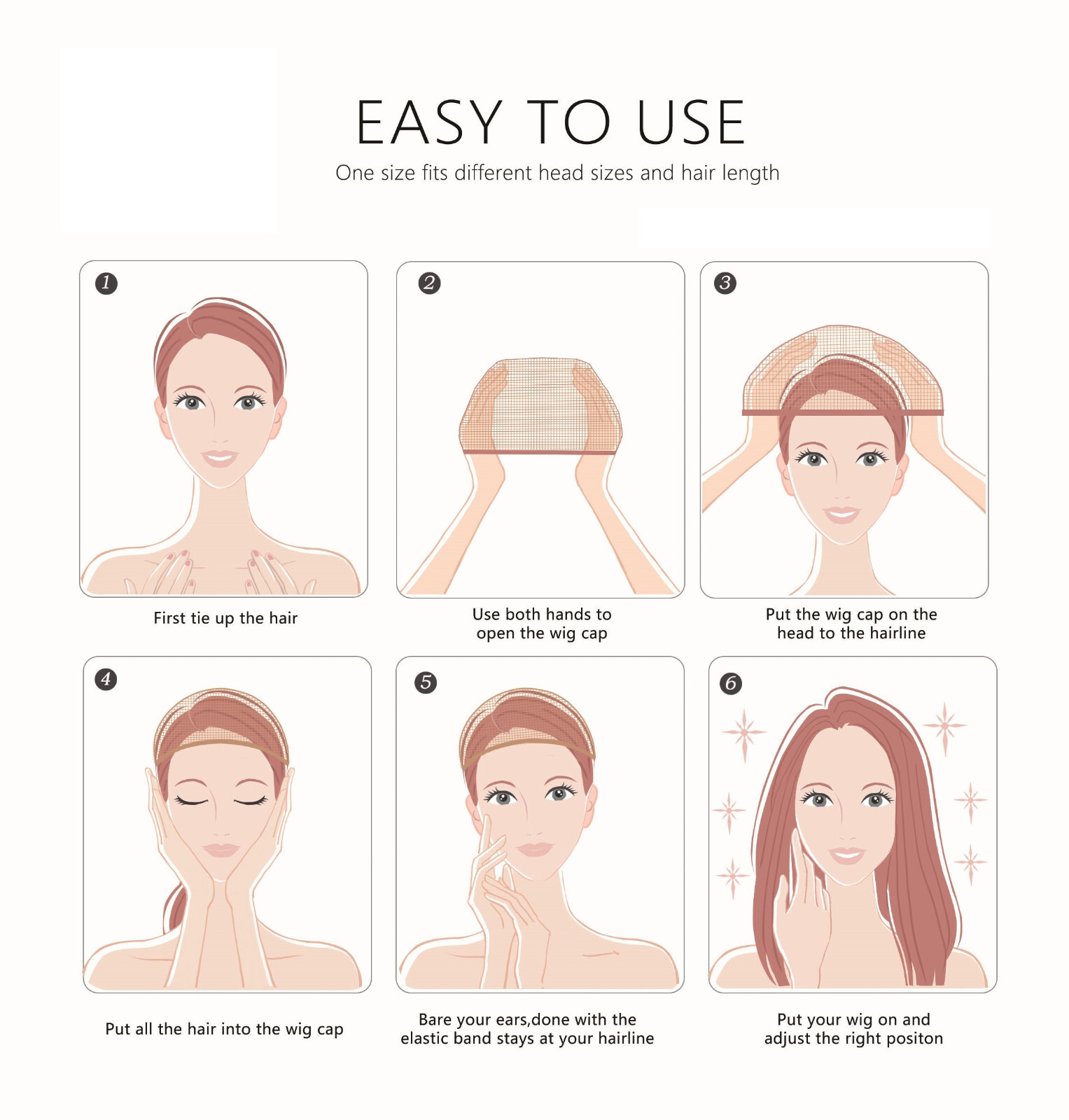 EASY TO USE

One size fits different head sizes and hair length

1

First tie up the hair

2

Use both hands to open the wig cap

3

Put the wig cap on the head to the hairline

4

Put all the hair into the wig cap

5

Bare your ears,done with the elastic band stays at your hairline

6

Put your wig on and adjust the right positon