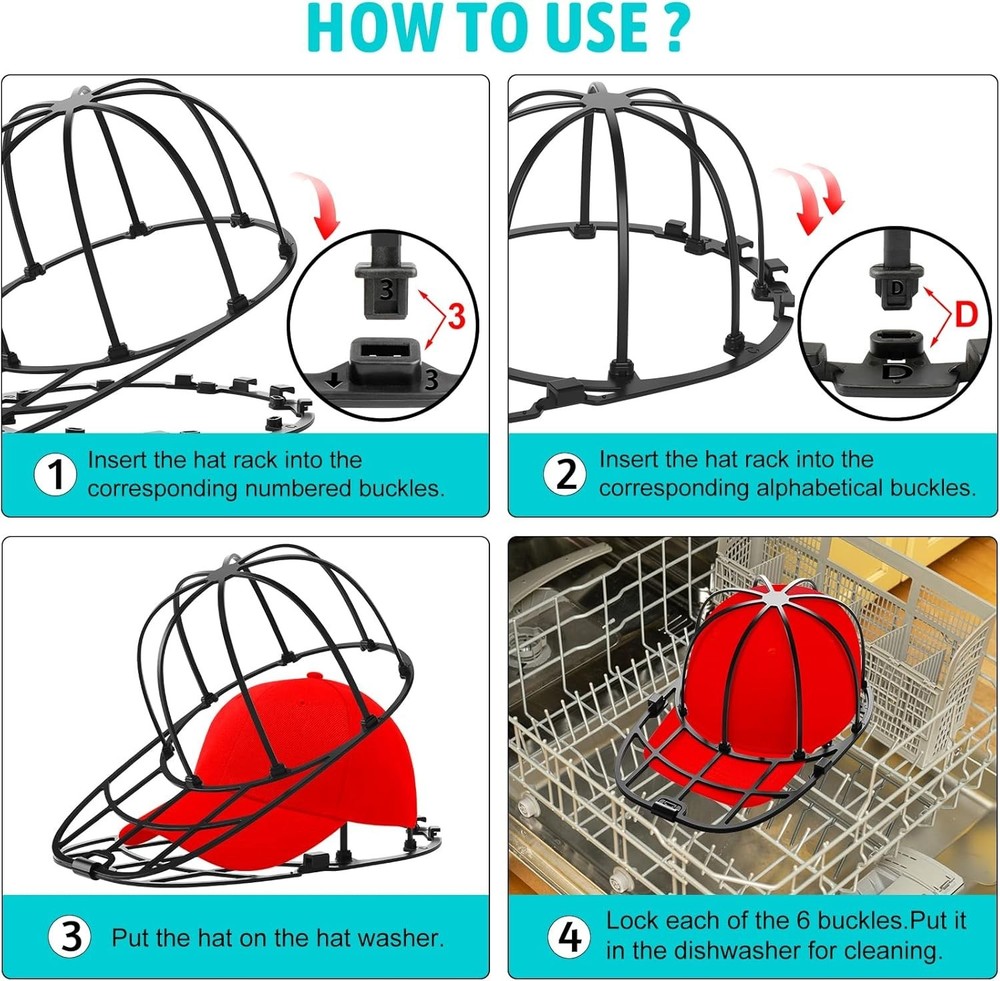 HOW TO USE ?

3
3
3

1 Insert the hat rack into the corresponding numbered buckles.

D
D
D

2 Insert the hat rack into the corresponding alphabetical buckles.

3 Put the hat on the hat washer.

4 Lock each of the 6 buckles.Put it in the dishwasher for cleaning.