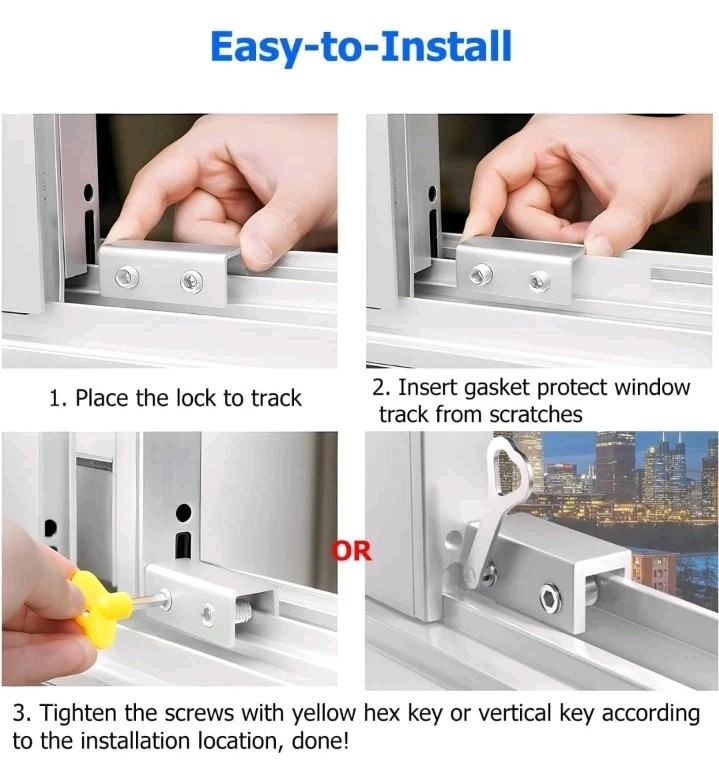 Easy-to-Install

1. Place the lock to track

2. Insert gasket protect window track from scratches

OR

3. Tighten the screws with yellow hex key or vertical key according to the installation location, done!