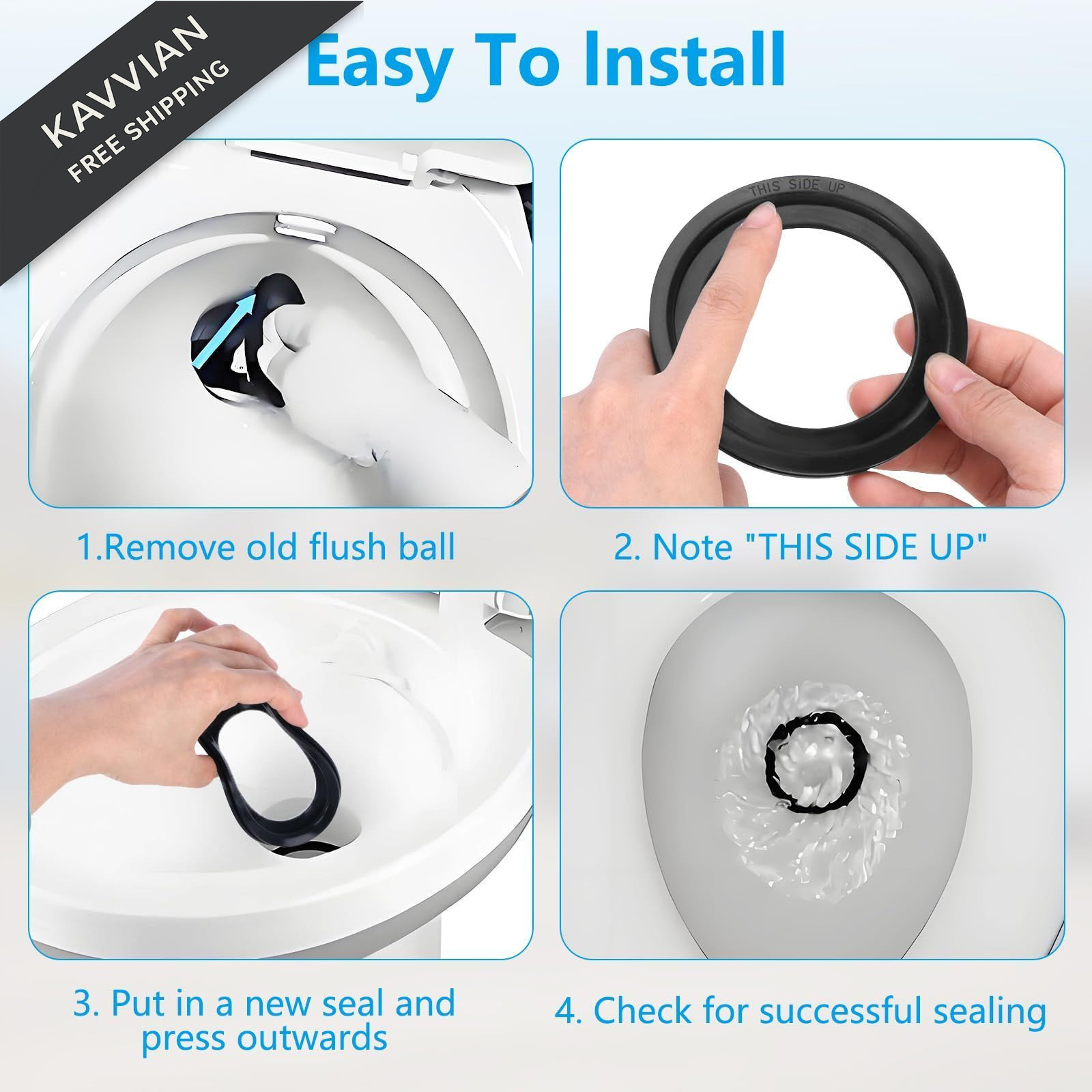 KAVVIAN
FREE SHIPPING

Easy To Install

THIS SIDE UP

1.Remove old flush ball

2. Note "THIS SIDE UP"

3. Put in a new seal and press outwards

4. Check for successful sealing