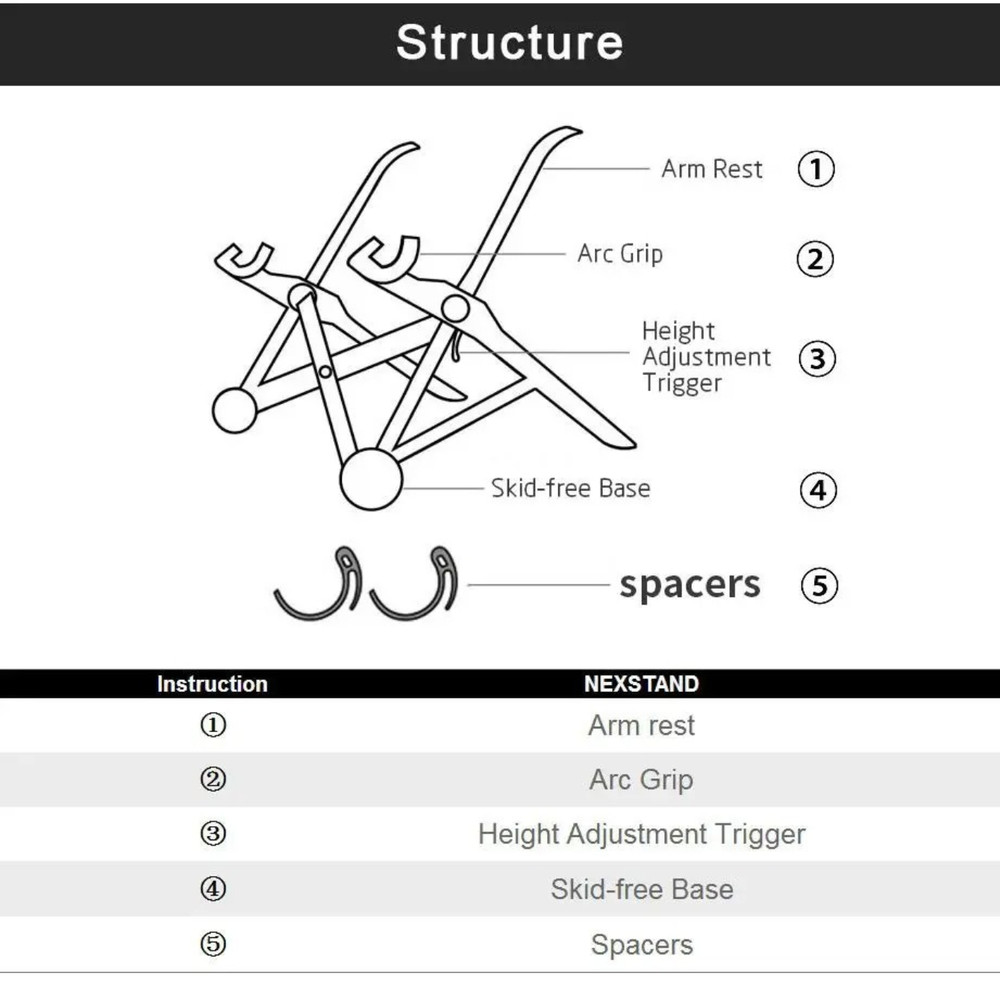 Structure

Arm Rest ①

Arc Grip ②

Height Adjustment Trigger ③

Skid-free Base ④

spacers ⑤

| Instruction | NEXSTAND |
|---|---|
| ① | Arm rest |
| ② | Arc Grip |
| ③ | Height Adjustment Trigger |
| ④ | Skid-free Base |
| ⑤ | Spacers |