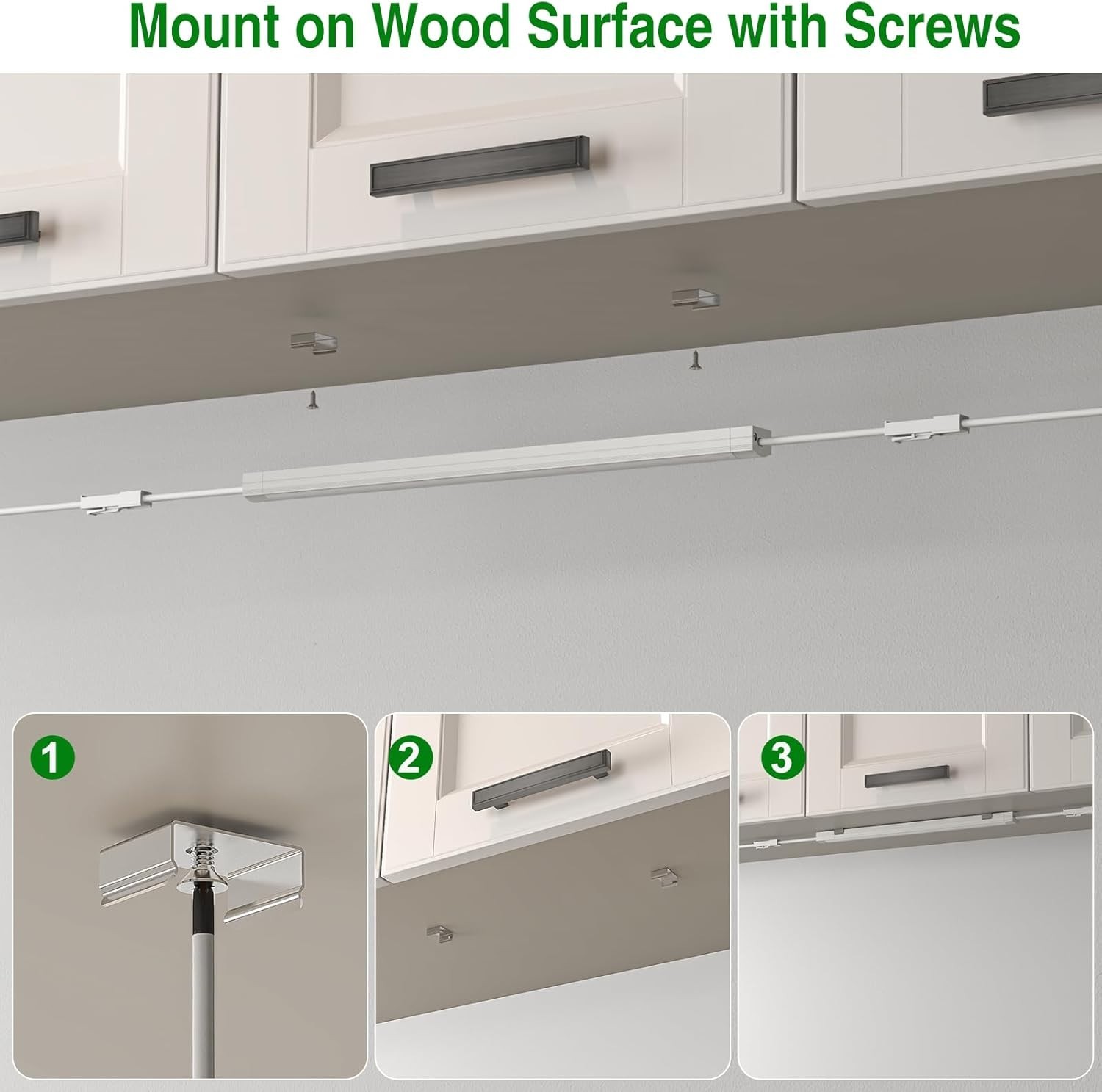 Mount on Wood Surface with Screws

1

2

3