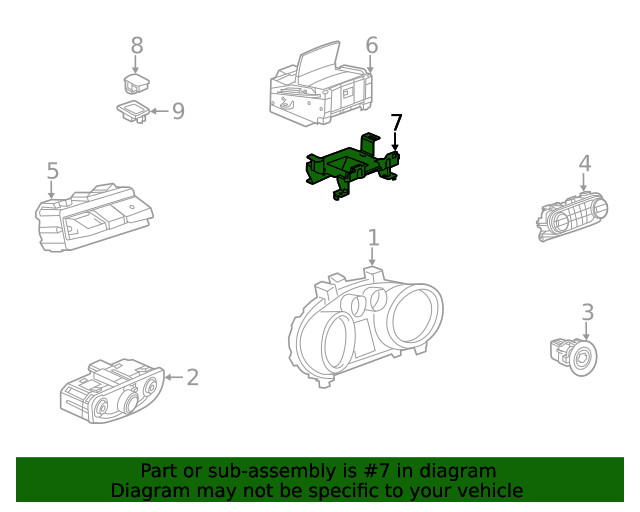 8
6
9
7
5
4
1
3
2

Part or sub-assembly is #7 in diagram
Diagram may not be specific to your vehicle