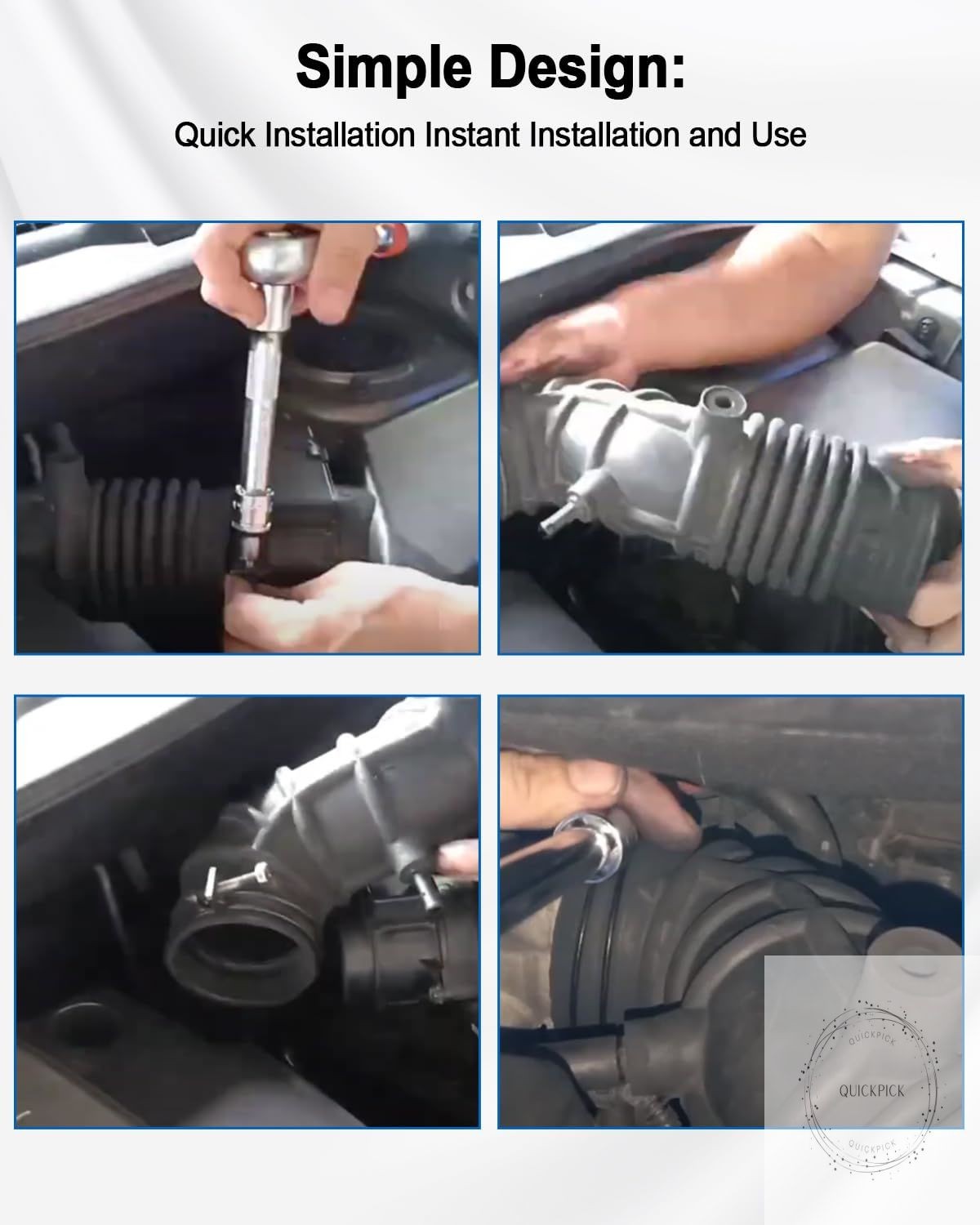 Simple Design:

Quick Installation Instant Installation and Use

QUICKPICK
QUICKPICK
QUICKPICK