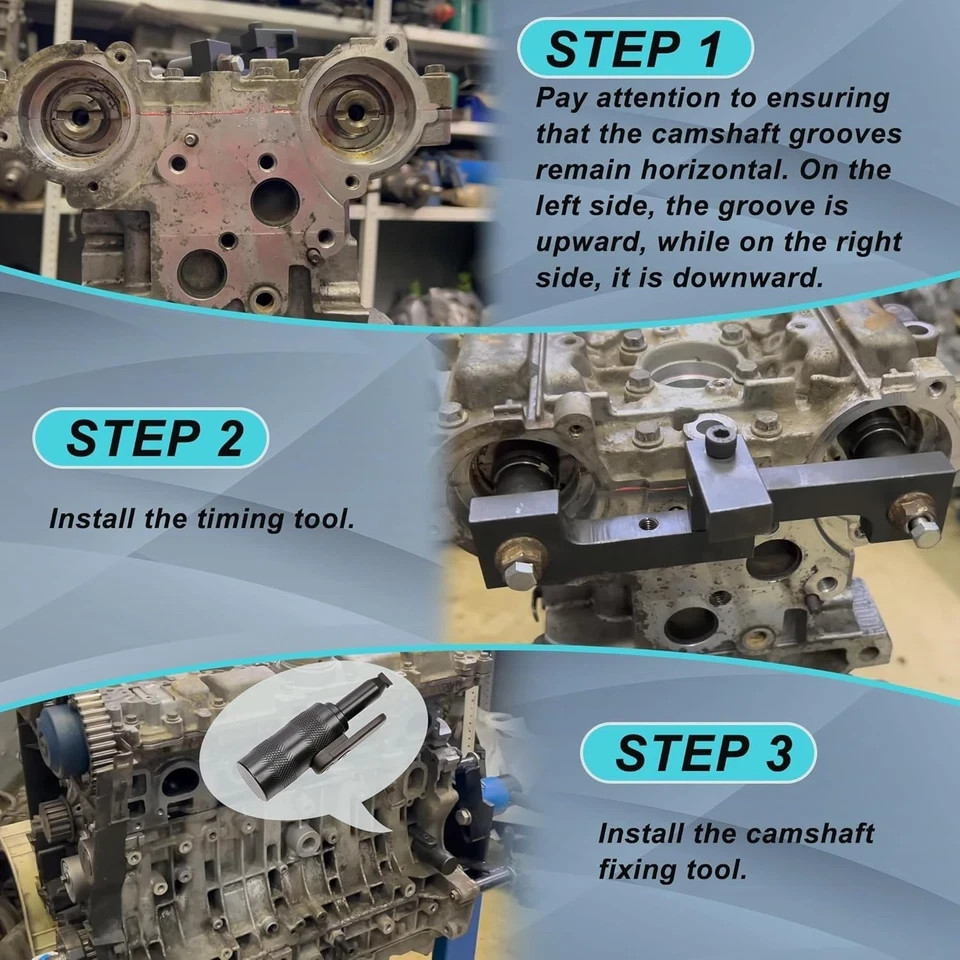 STEP 1

Pay attention to ensuring that the camshaft grooves remain horizontal. On the left side, the groove is upward, while on the right side, it is downward.

STEP 2

Install the timing tool.

STEP 3

Install the camshaft fixing tool.