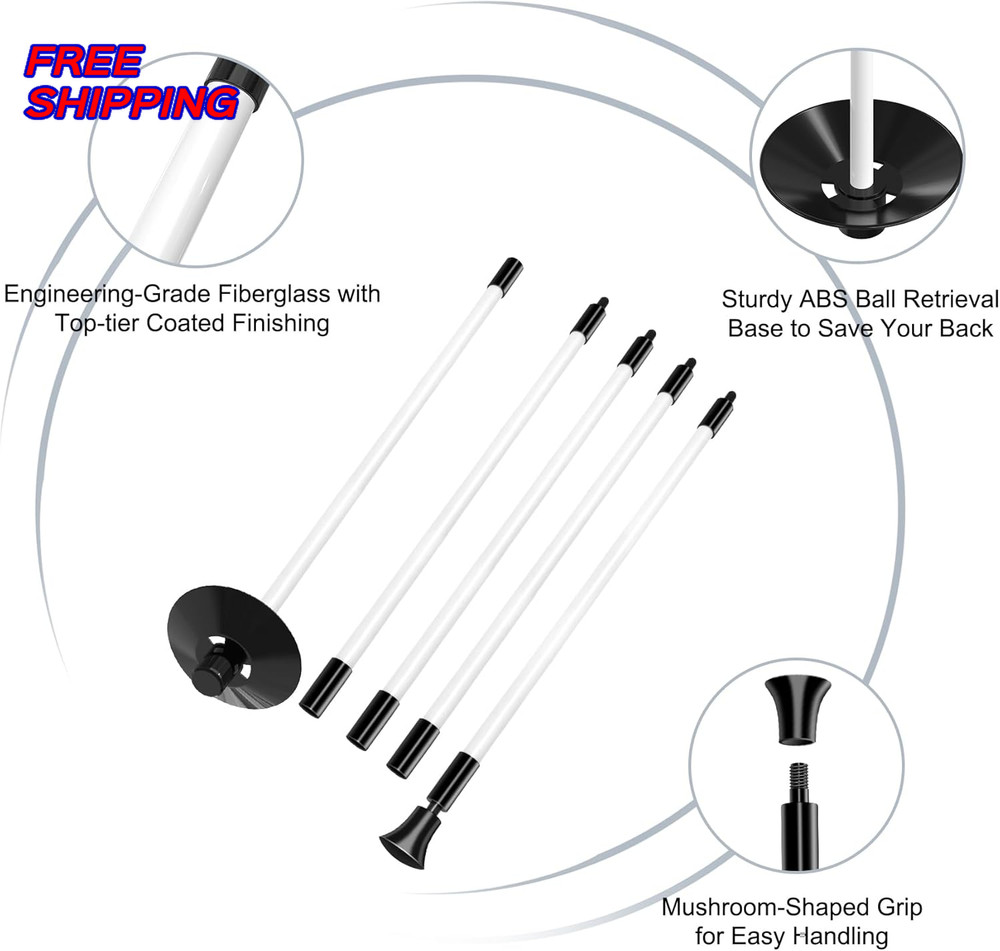 FREE SHIPPING

Engineering-Grade Fiberglass with Top-tier Coated Finishing

Sturdy ABS Ball Retrieval Base to Save Your Back

Mushroom-Shaped Grip for Easy Handling