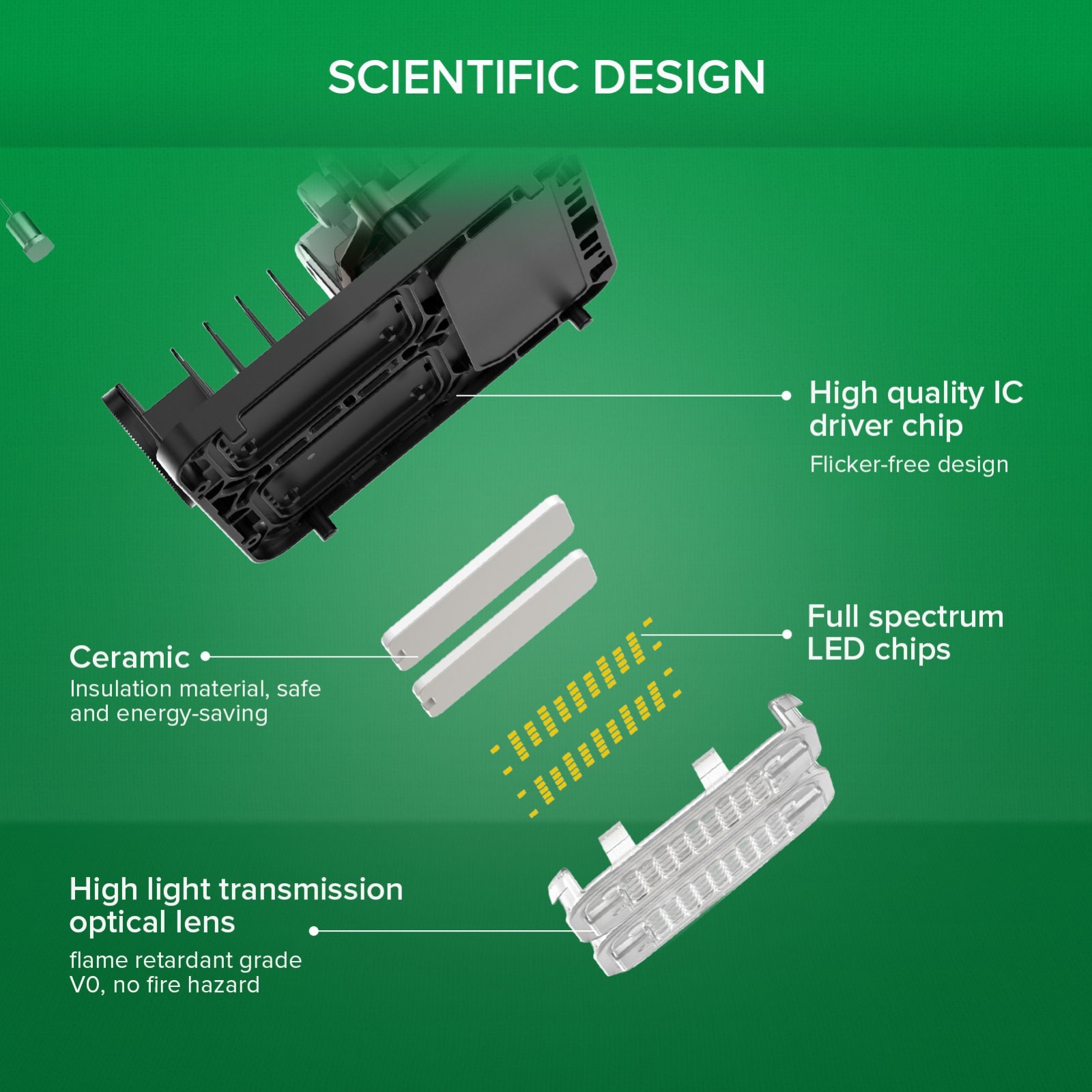 SCIENTIFIC DESIGN

High quality IC driver chip
Flicker-free design

Ceramic
Insulation material, safe and energy-saving

Full spectrum LED chips

High light transmission optical lens
flame retardant grade V0, no fire hazard