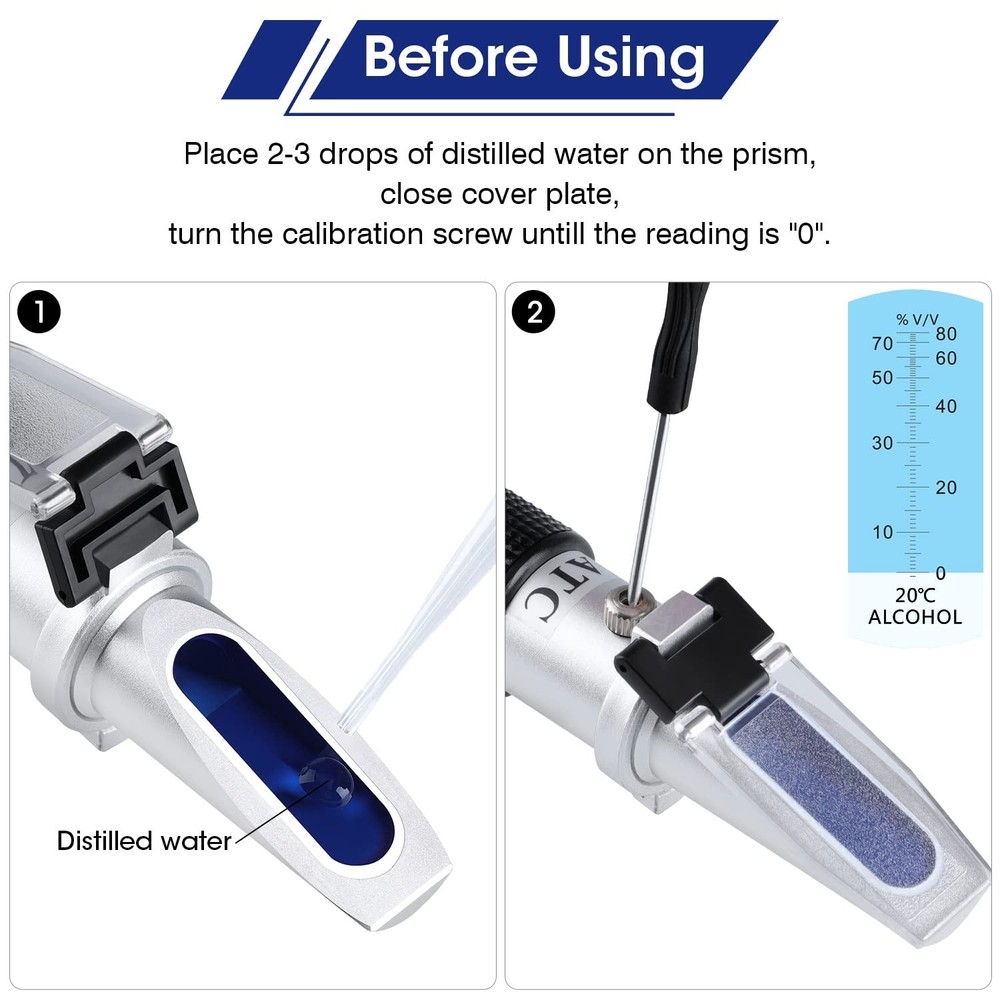 Before Using

Place 2-3 drops of distilled water on the prism, close cover plate, turn the calibration screw untill the reading is "0".

1

Distilled water

2

ATC

% V/V
70
50
30
10
80
60
40
20
0
20℃
ALCOHOL