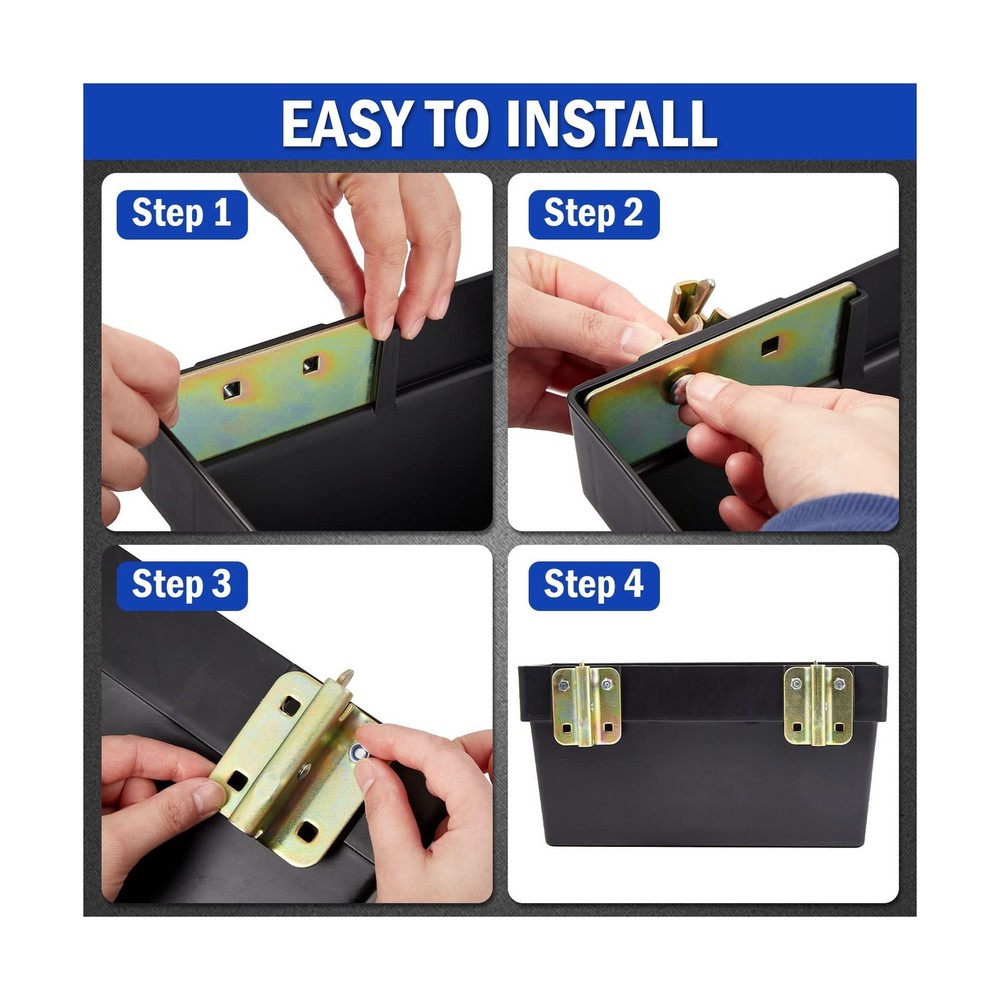 EASY TO INSTALL

Step 1

Step 2

Step 3

Step 4