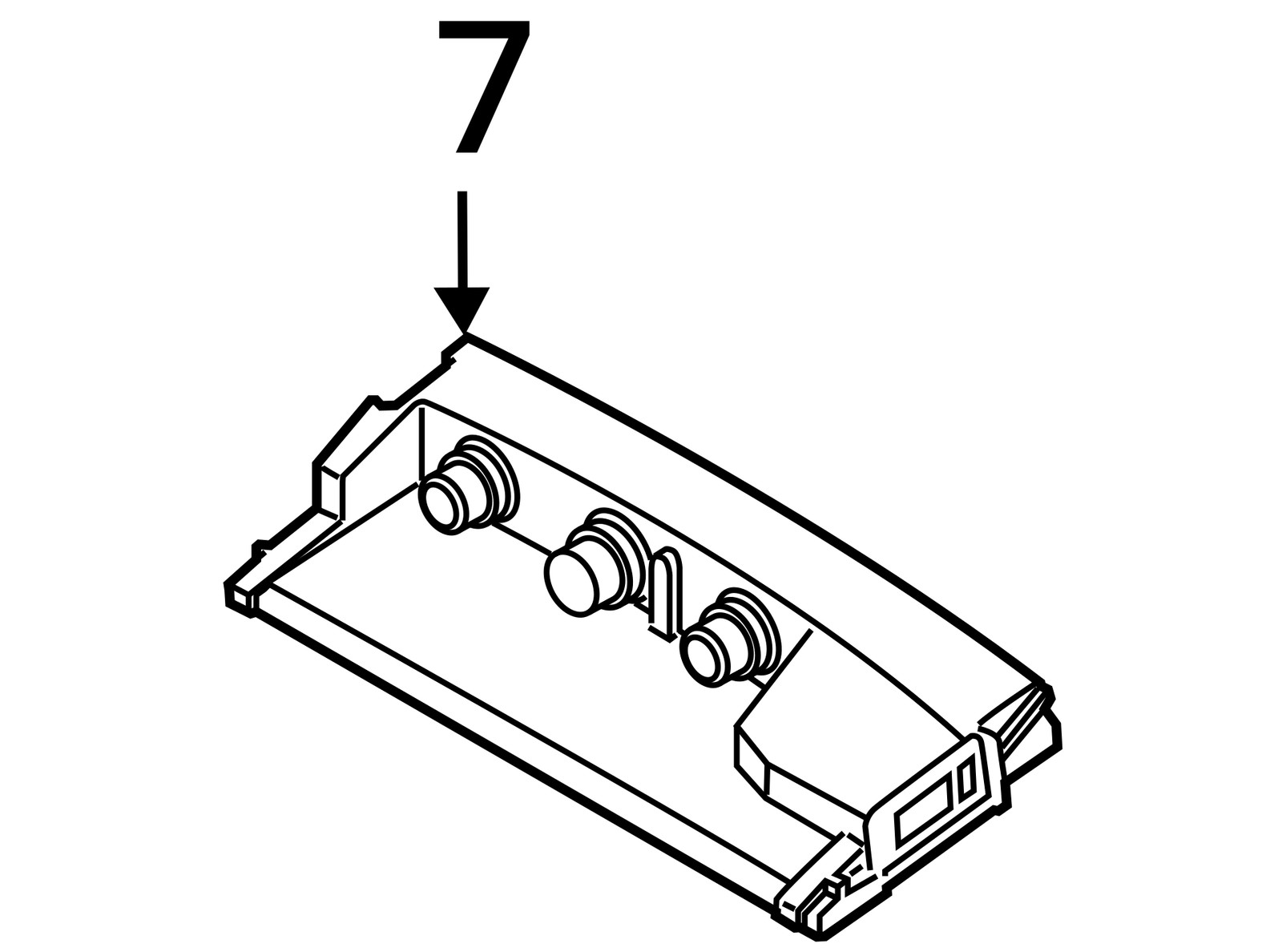 7