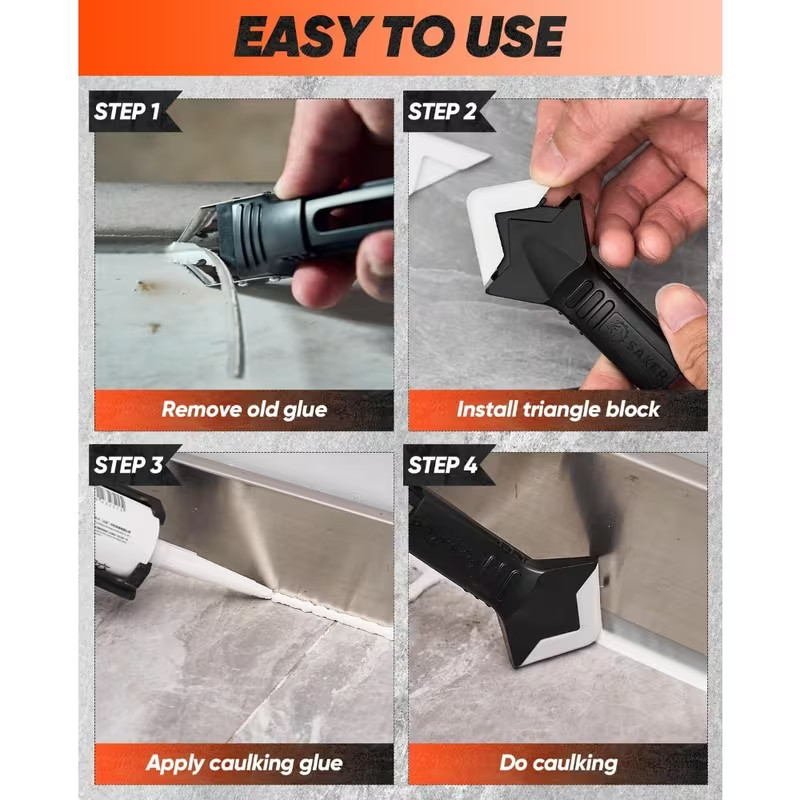 EASY TO USE

STEP 1

Remove old glue

STEP 2

SAKER

Install triangle block

STEP 3

Apply caulking glue

STEP 4

Do caulking