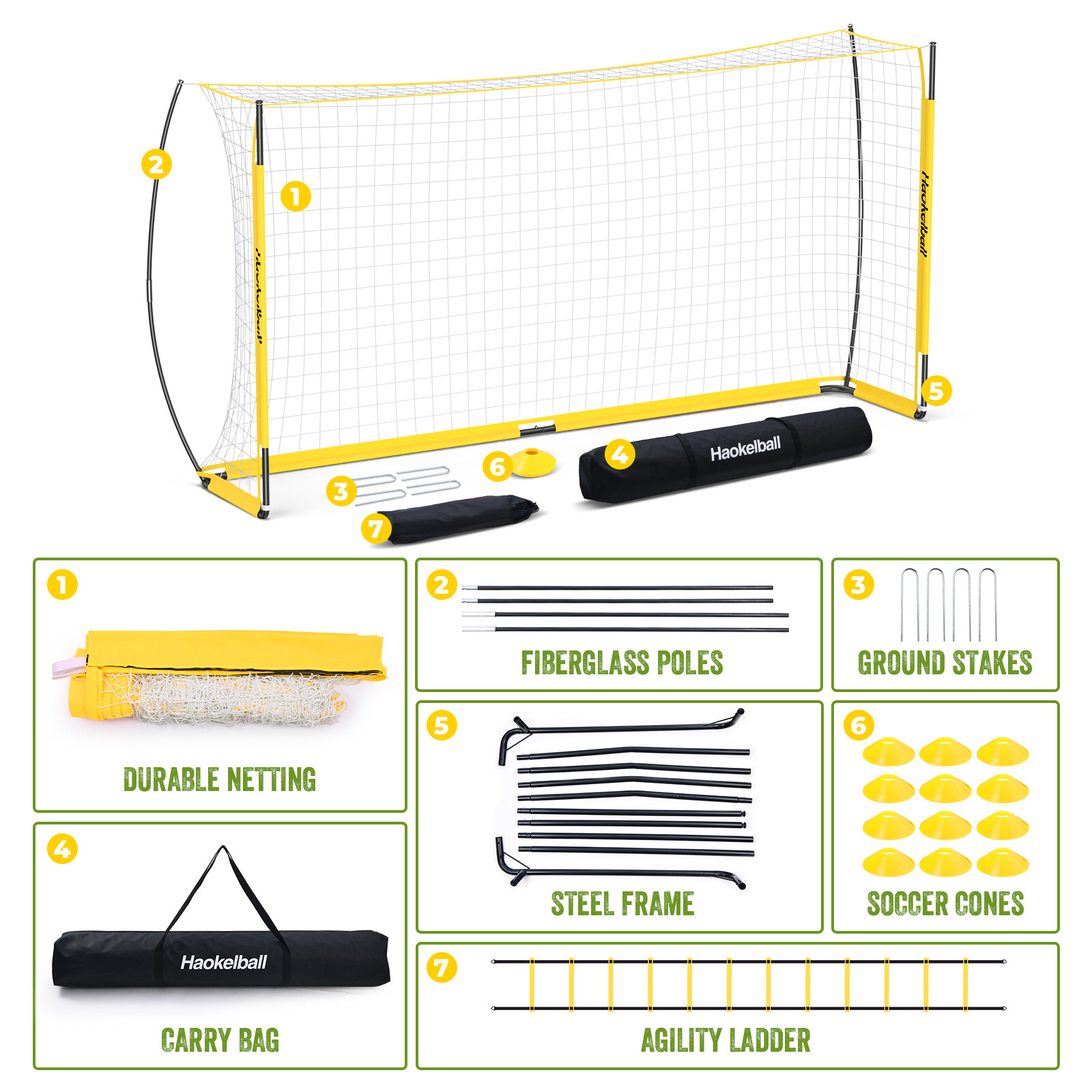 2
1
Haokelball
Haokelball
5
6
4
Haokelball
3
7

1
DURABLE NETTING

2
FIBERGLASS POLES

3
GROUND STAKES

5
STEEL FRAME

6
SOCCER CONES

4
Haokelball
CARRY BAG

7
AGILITY LADDER