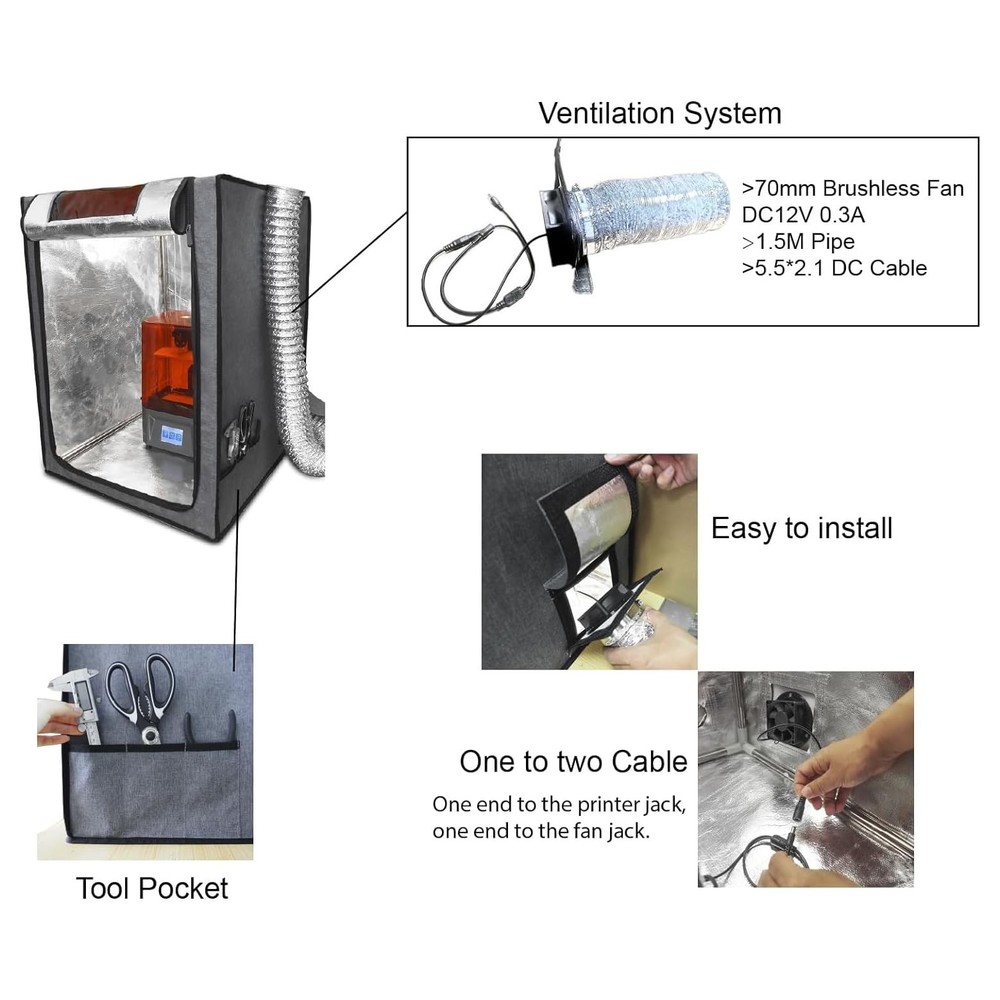 Ventilation System

>70mm Brushless Fan
DC12V 0.3A
>1.5M Pipe
>5.5*2.1 DC Cable

Easy to install

One to two Cable

One end to the printer jack, one end to the fan jack.

Tool Pocket