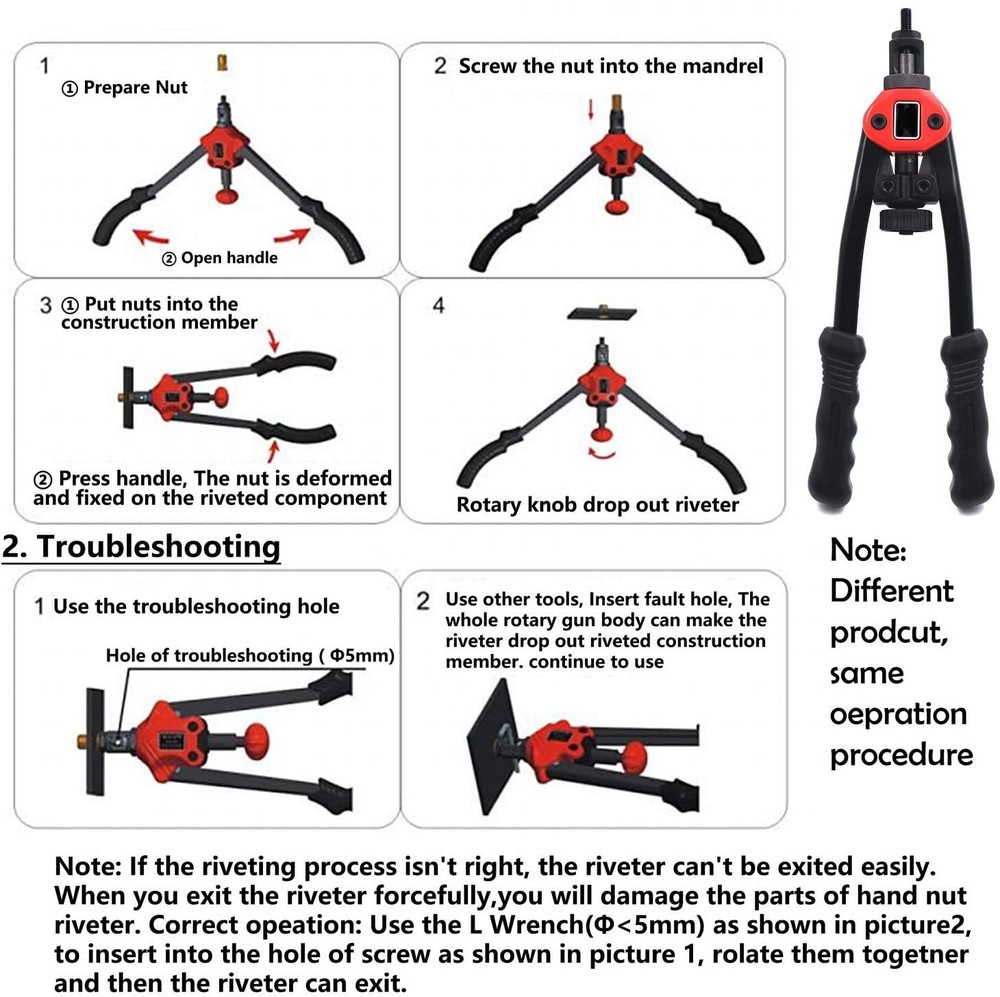 1
① Prepare Nut

② Open handle

2 Screw the nut into the mandrel

3 ① Put nuts into the construction member

② Press handle, The nut is deformed and fixed on the riveted component

4

Rotary knob drop out riveter

2. Troubleshooting

1 Use the troubleshooting hole

Hole of troubleshooting ( Φ5mm)

2 Use other tools, Insert fault hole, The whole rotary gun body can make the riveter drop out riveted construction member. continue to use

Note: Different prodcut, same oepration procedure

Note: If the riveting process isn't right, the riveter can't be exited easily. When you exit the riveter forcefully,you will damage the parts of hand nut riveter. Correct opeation: Use the L Wrench(Φ<5mm) as shown in picture2, to insert into the hole of screw as shown in picture 1, rolate them togetner and then the riveter can exit.