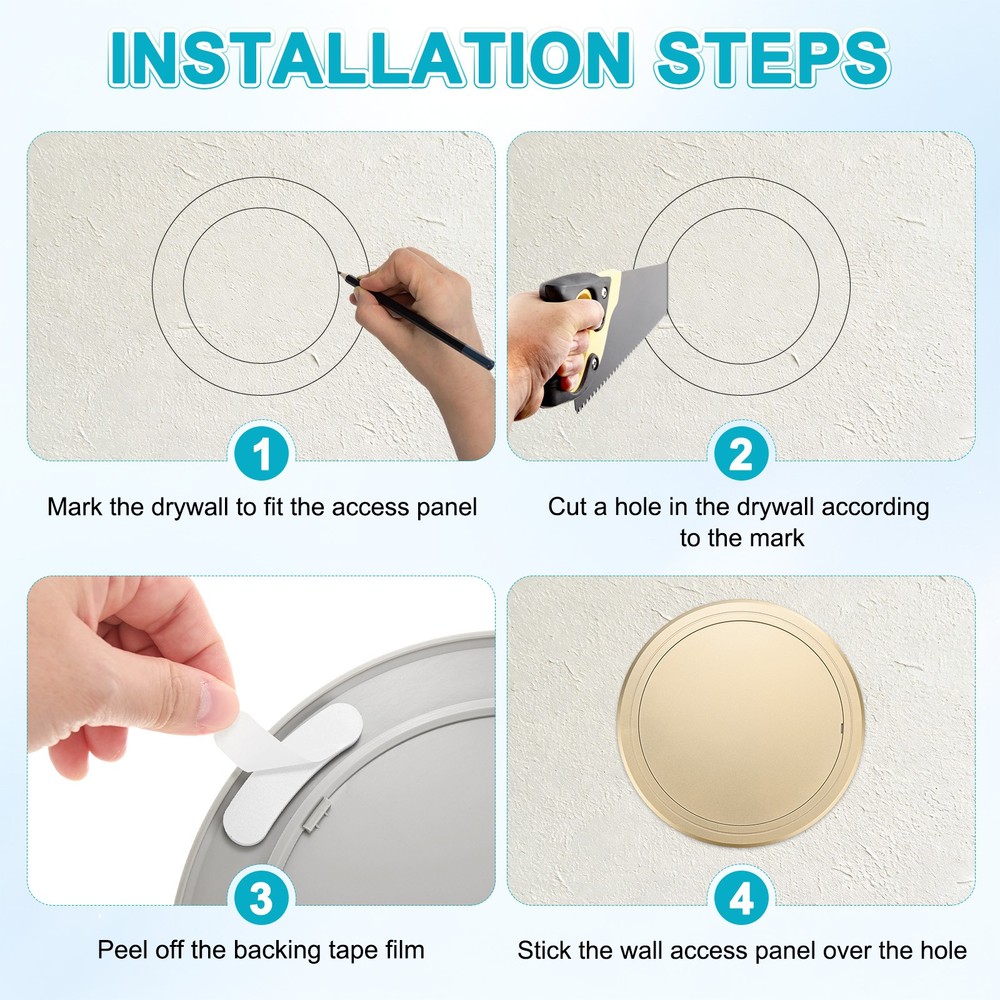 INSTALLATION STEPS

1

Mark the drywall to fit the access panel

2

Cut a hole in the drywall according to the mark

3

Peel off the backing tape film

4

Stick the wall access panel over the hole