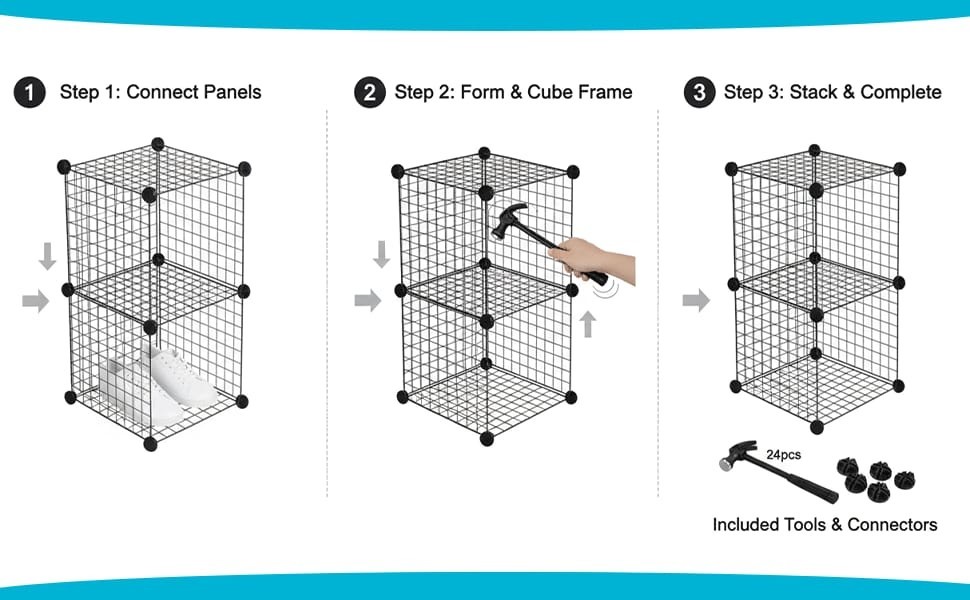 1 Step 1: Connect Panels

2 Step 2: Form & Cube Frame

3 Step 3: Stack & Complete

24pcs

Included Tools & Connectors