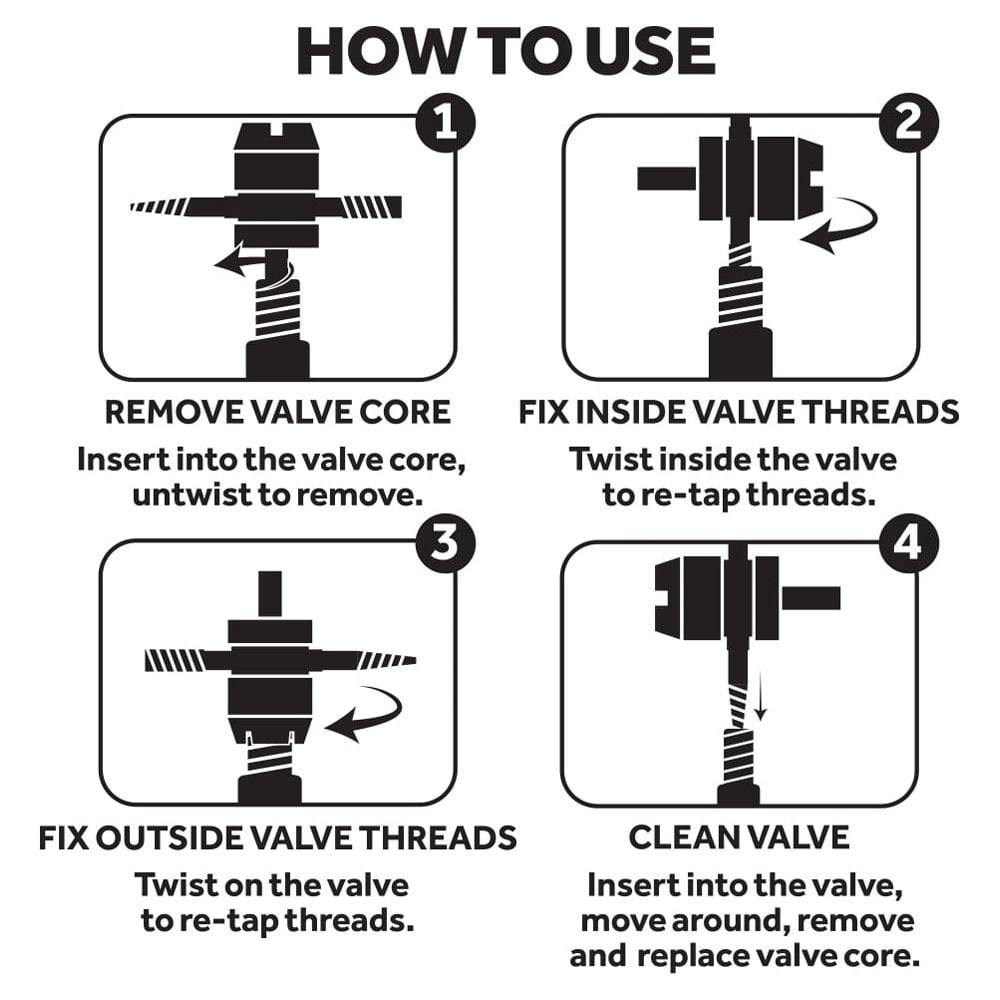 HOW TO USE

1

REMOVE VALVE CORE

Insert into the valve core, untwist to remove.

2

FIX INSIDE VALVE THREADS

Twist inside the valve to re-tap threads.

3

FIX OUTSIDE VALVE THREADS

Twist on the valve to re-tap threads.

4

CLEAN VALVE

Insert into the valve, move around, remove and replace valve core.