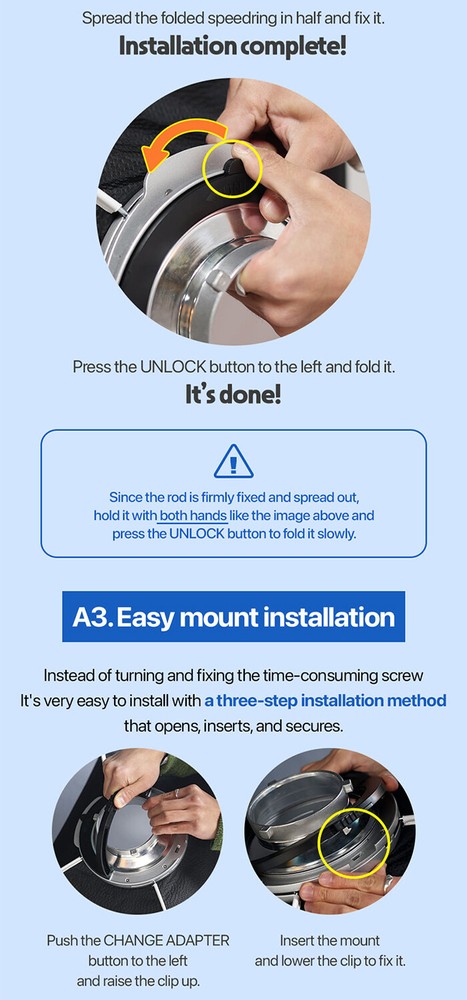 Spread the folded speedring in half and fix it.
Installation complete!

Press the UNLOCK button to the left and fold it.
It's done!

Since the rod is firmly fixed and spread out, hold it with both hands like the image above and press the UNLOCK button to fold it slowly.

A3. Easy mount installation

Instead of turning and fixing the time-consuming screw
It's very easy to install with a three-step installation method that opens, inserts, and secures.

Push the CHANGE ADAPTER button to the left and raise the clip up.

Insert the mount and lower the clip to fix it.