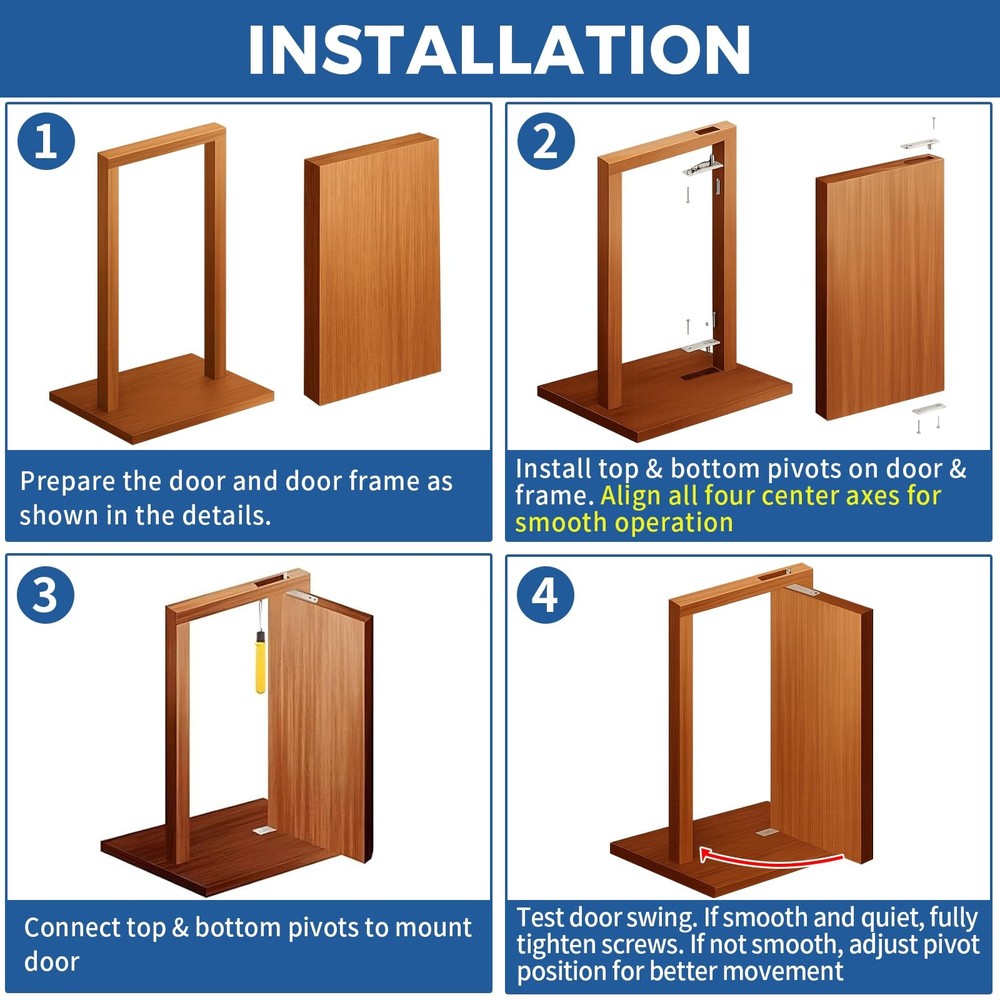 INSTALLATION

1

Prepare the door and door frame as shown in the details.

2

Install top & bottom pivots on door & frame. Align all four center axes for smooth operation

3

Connect top & bottom pivots to mount door

4

Test door swing. If smooth and quiet, fully tighten screws. If not smooth, adjust pivot position for better movement