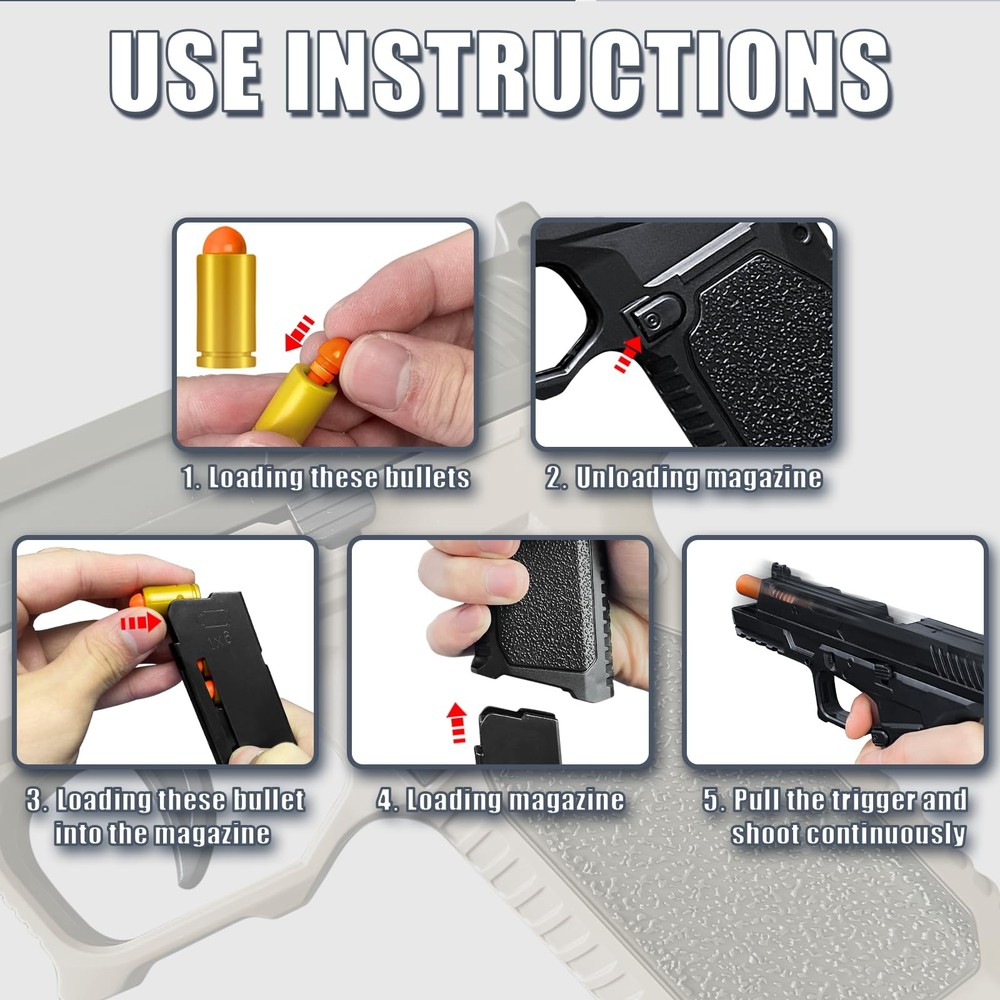 USE INSTRUCTIONS

1. Loading these bullets

2. Unloading magazine

3. Loading these bullet into the magazine

4. Loading magazine

5. Pull the trigger and shoot continuously