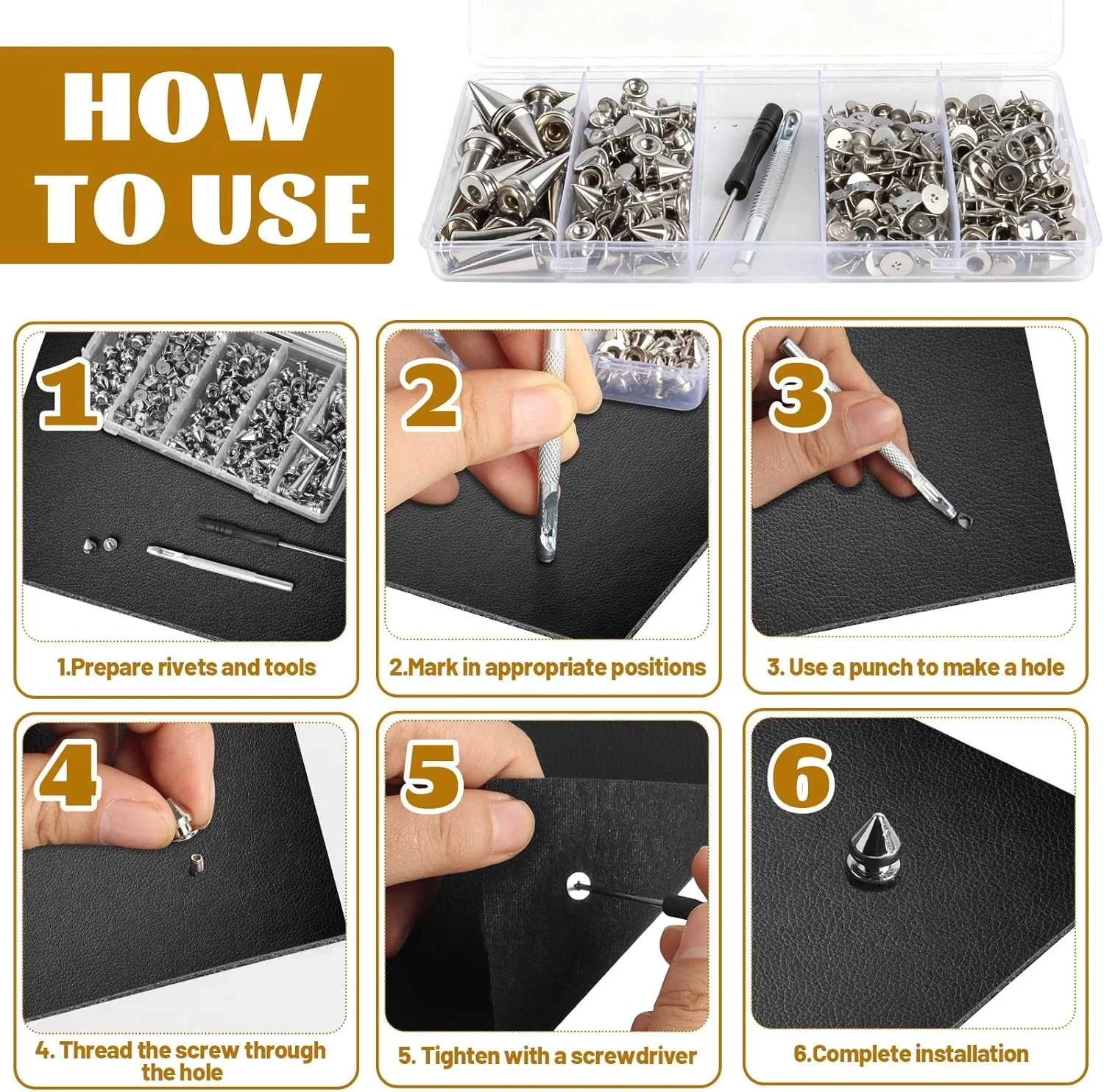 HOW TO USE

1

1.Prepare rivets and tools

2

2.Mark in appropriate positions

3

3. Use a punch to make a hole

4

4. Thread the screw through the hole

5

5. Tighten with a screwdriver

6

6.Complete installation