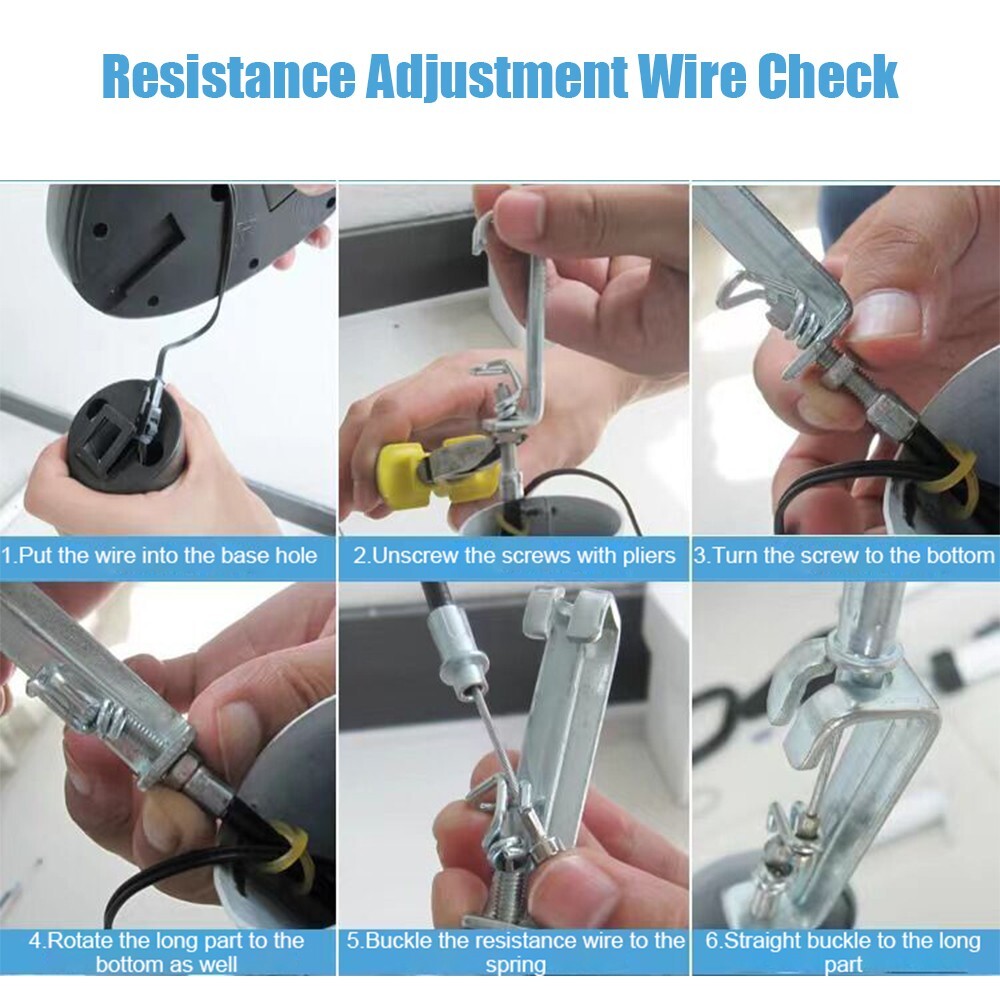 Resistance Adjustment Wire Check

1.Put the wire into the base hole

2.Unscrew the screws with pliers

3.Turn the screw to the bottom

4.Rotate the long part to the bottom as well

5.Buckle the resistance wire to the spring

6.Straight buckle to the long part