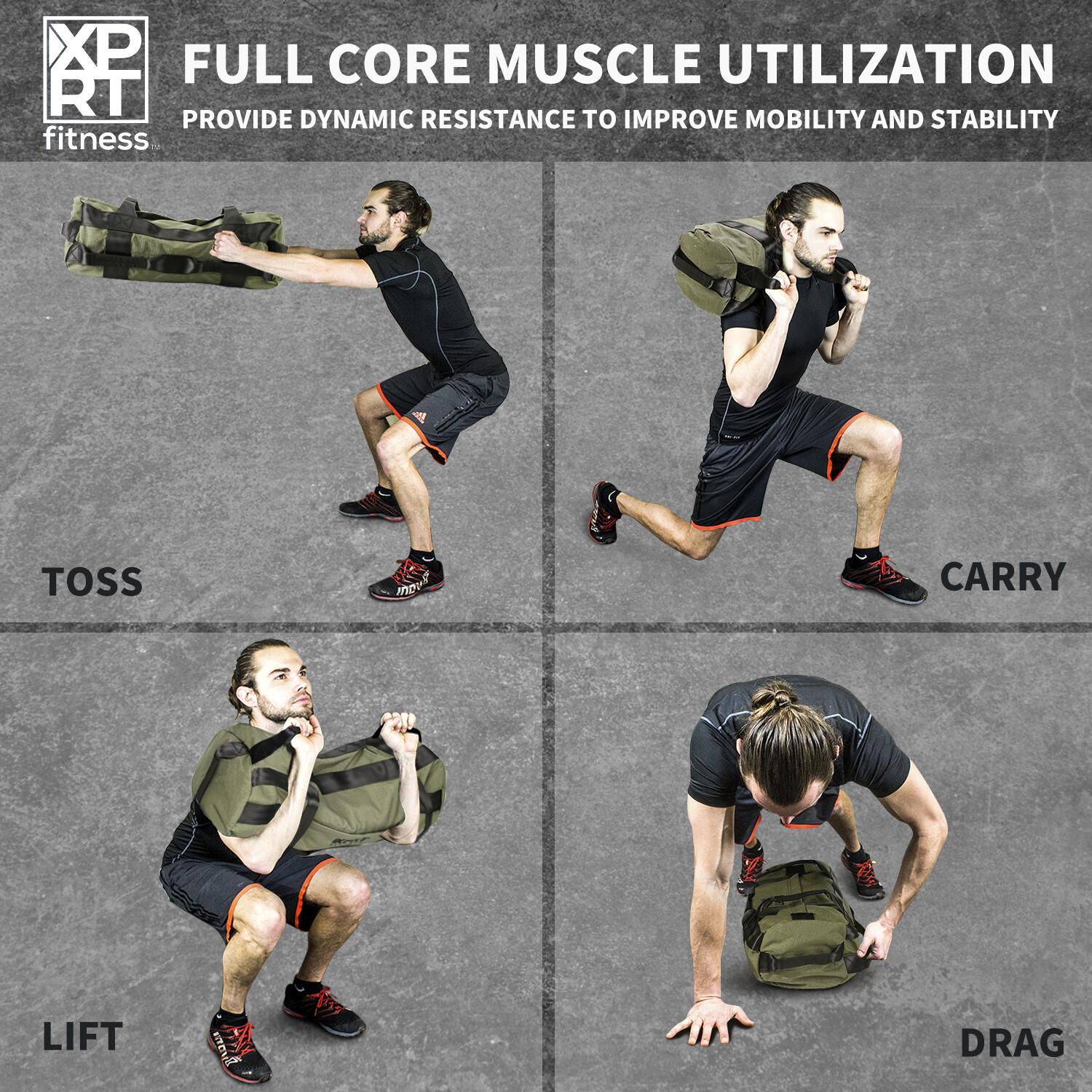 XPRT fitness™

FULL CORE MUSCLE UTILIZATION

PROVIDE DYNAMIC RESISTANCE TO IMPROVE MOBILITY AND STABILITY

TOSS

CARRY

LIFT

DRAG