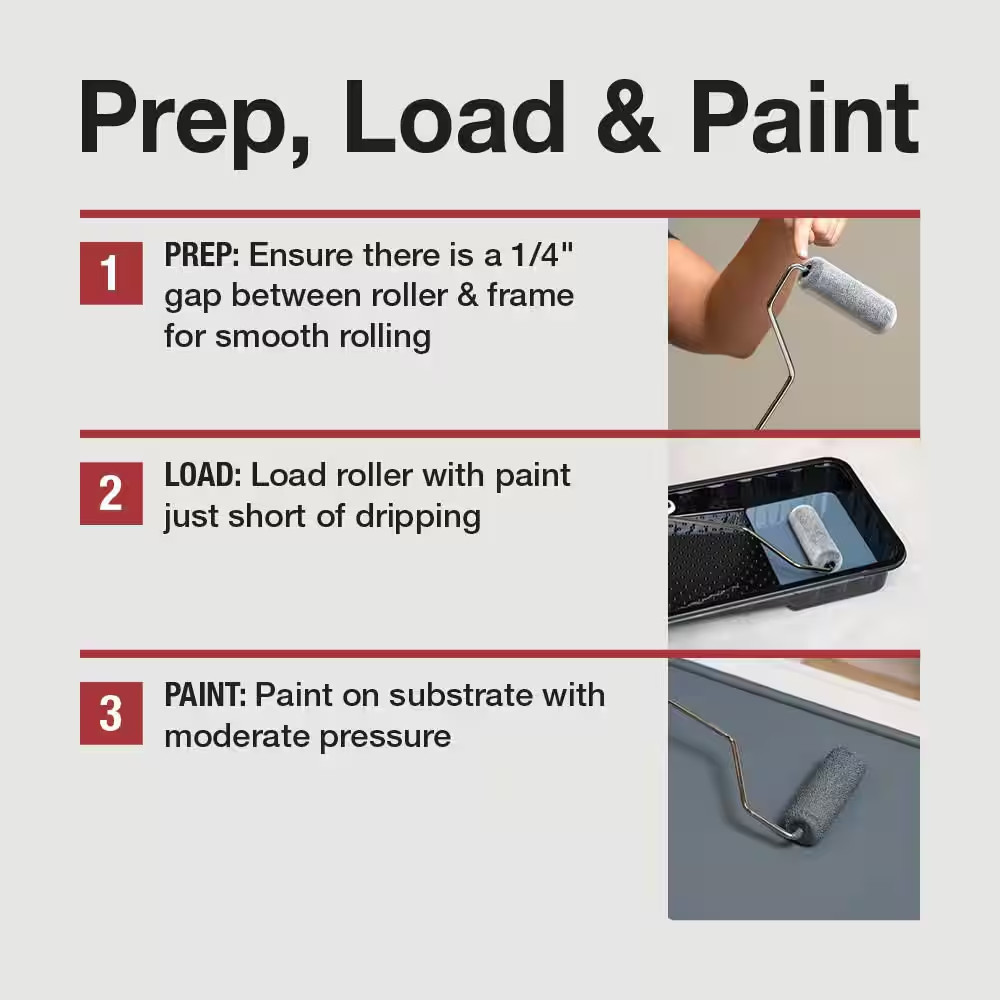 Prep, Load & Paint

1 PREP: Ensure there is a 1/4" gap between roller & frame for smooth rolling

2 LOAD: Load roller with paint just short of dripping

3 PAINT: Paint on substrate with moderate pressure