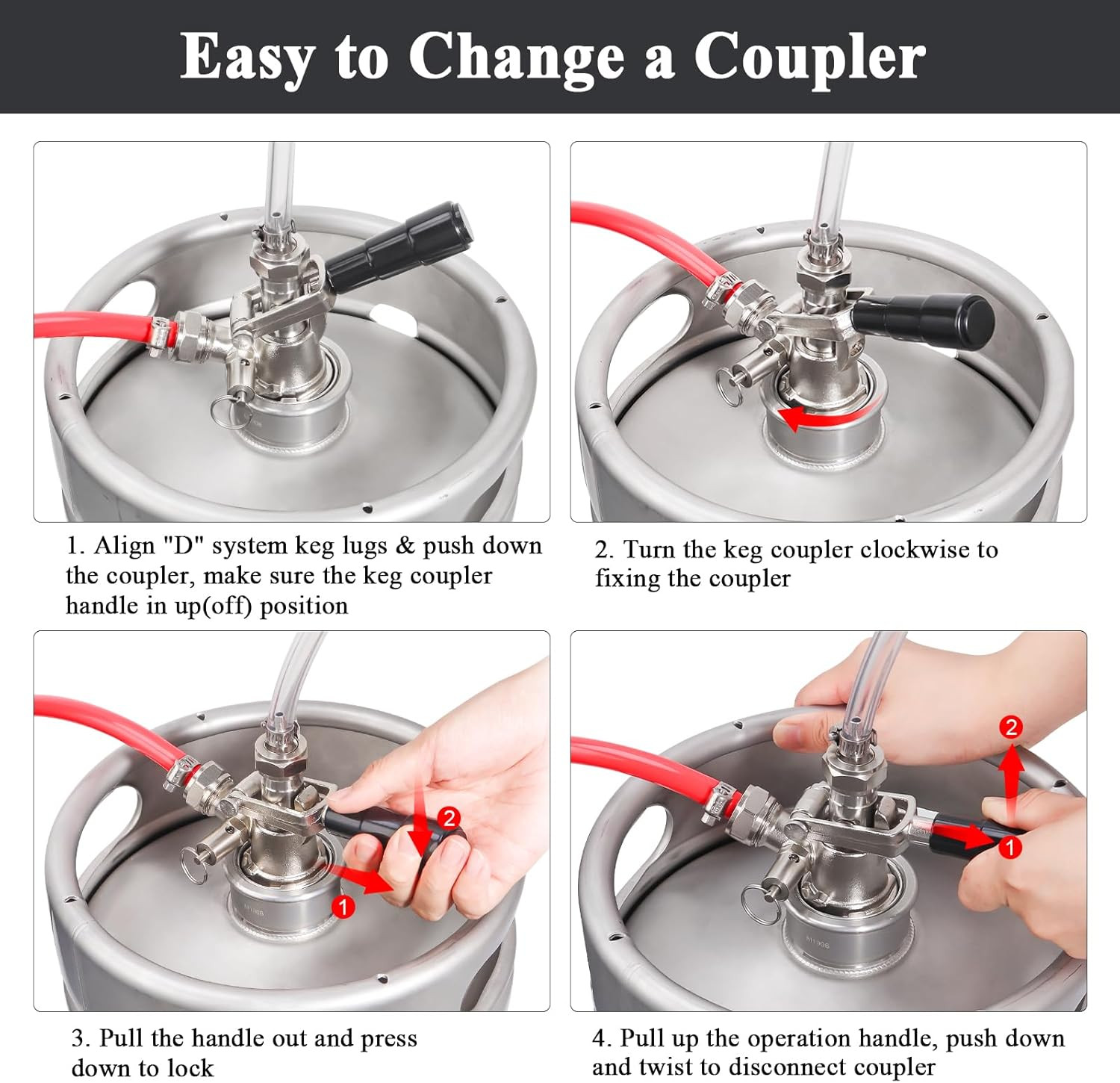 Easy to Change a Coupler

1. Align "D" system keg lugs & push down the coupler, make sure the keg coupler handle in up(off) position

2. Turn the keg coupler clockwise to fixing the coupler

2
1

2
1

3. Pull the handle out and press down to lock

4. Pull up the operation handle, push down and twist to disconnect coupler