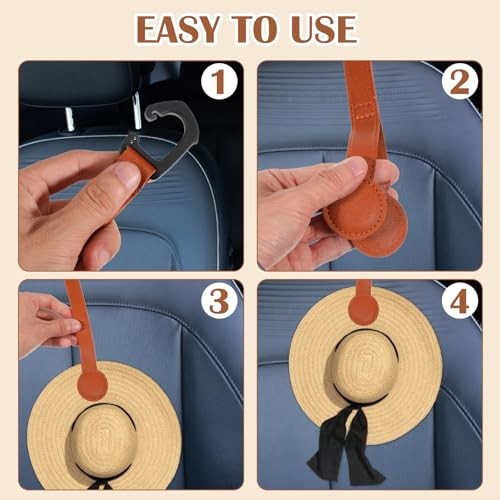 EASY TO USE

1

2

3

4