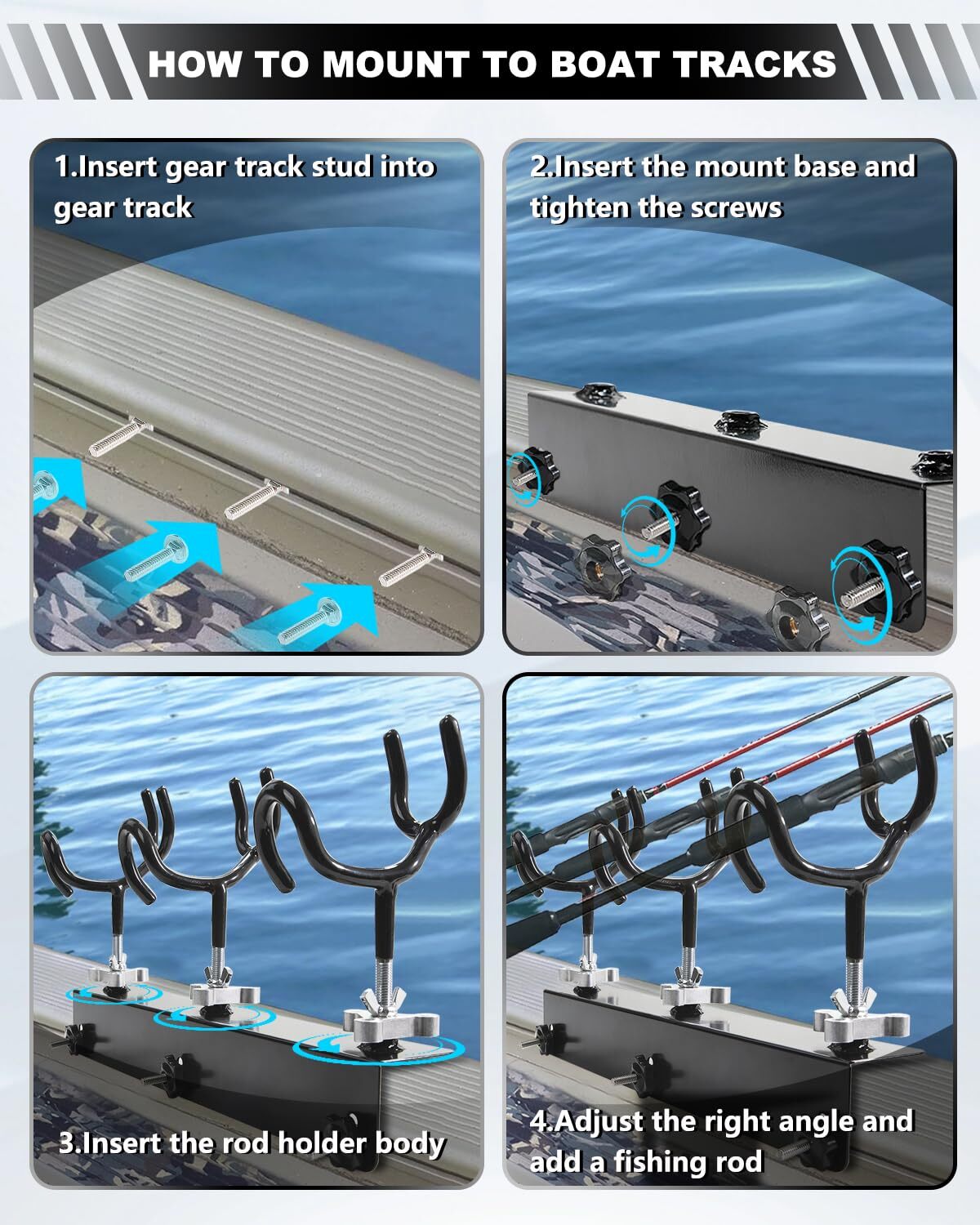 HOW TO MOUNT TO BOAT TRACKS

1.Insert gear track stud into gear track

2.Insert the mount base and tighten the screws

3.Insert the rod holder body

4.Adjust the right angle and add a fishing rod