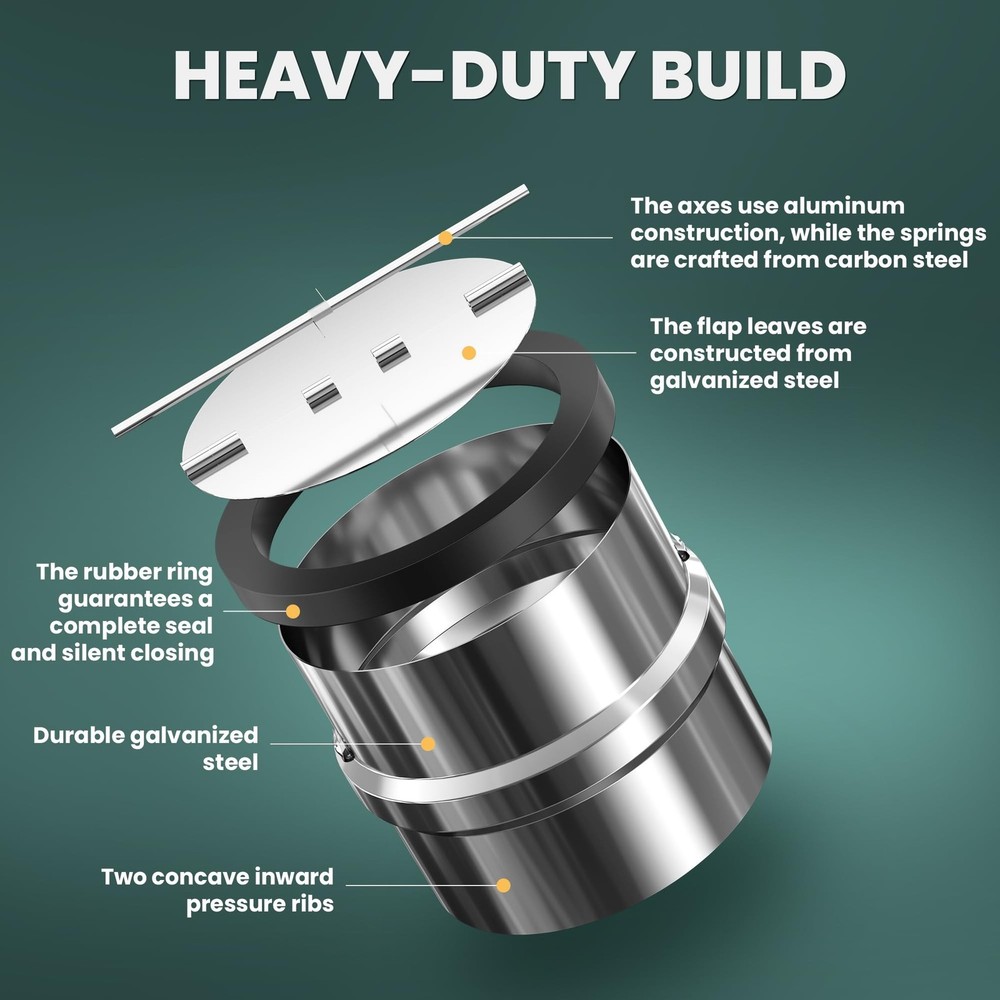 HEAVY-DUTY BUILD

The axes use aluminum construction, while the springs are crafted from carbon steel

The flap leaves are constructed from galvanized steel

The rubber ring guarantees a complete seal and silent closing

Durable galvanized steel

Two concave inward pressure ribs