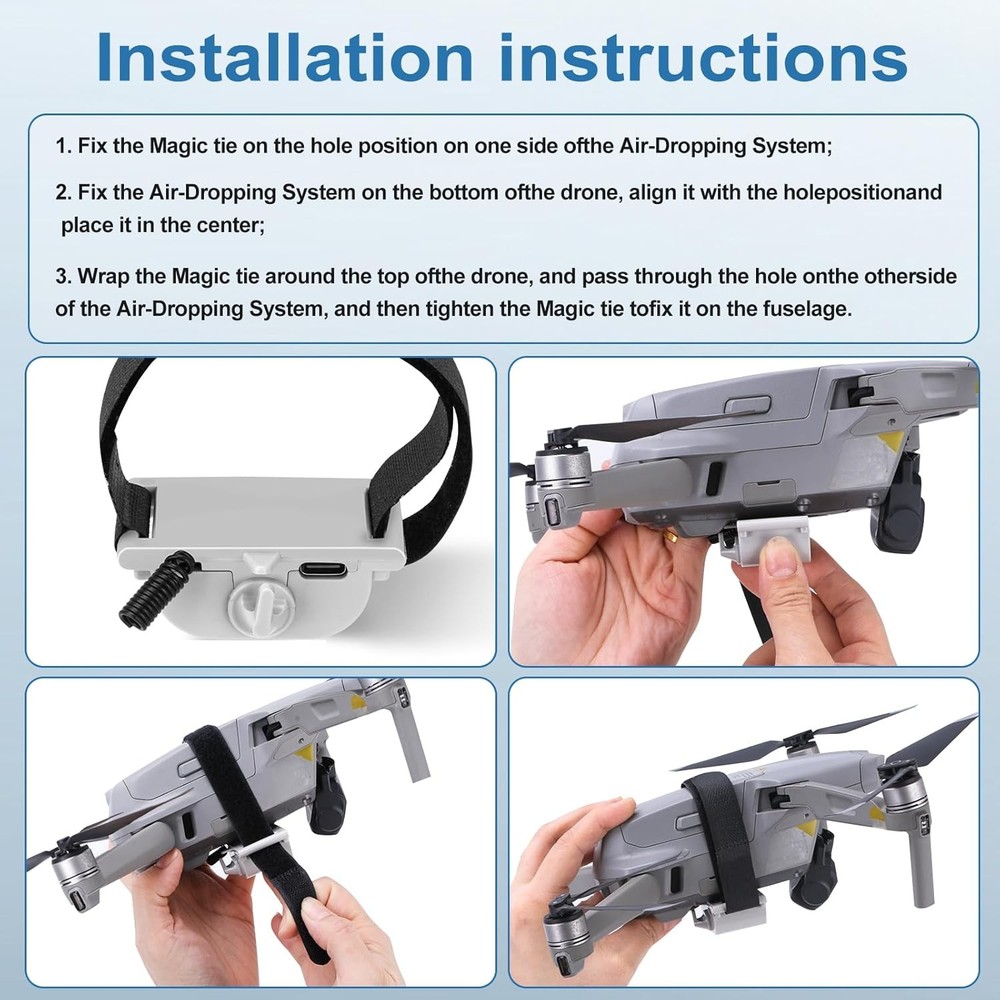 Installation instructions

1. Fix the Magic tie on the hole position on one side ofthe Air-Dropping System;

2. Fix the Air-Dropping System on the bottom ofthe drone, align it with the holepositionand place it in the center;

3. Wrap the Magic tie around the top ofthe drone, and pass through the hole onthe otherside of the Air-Dropping System, and then tighten the Magic tie tofix it on the fuselage.