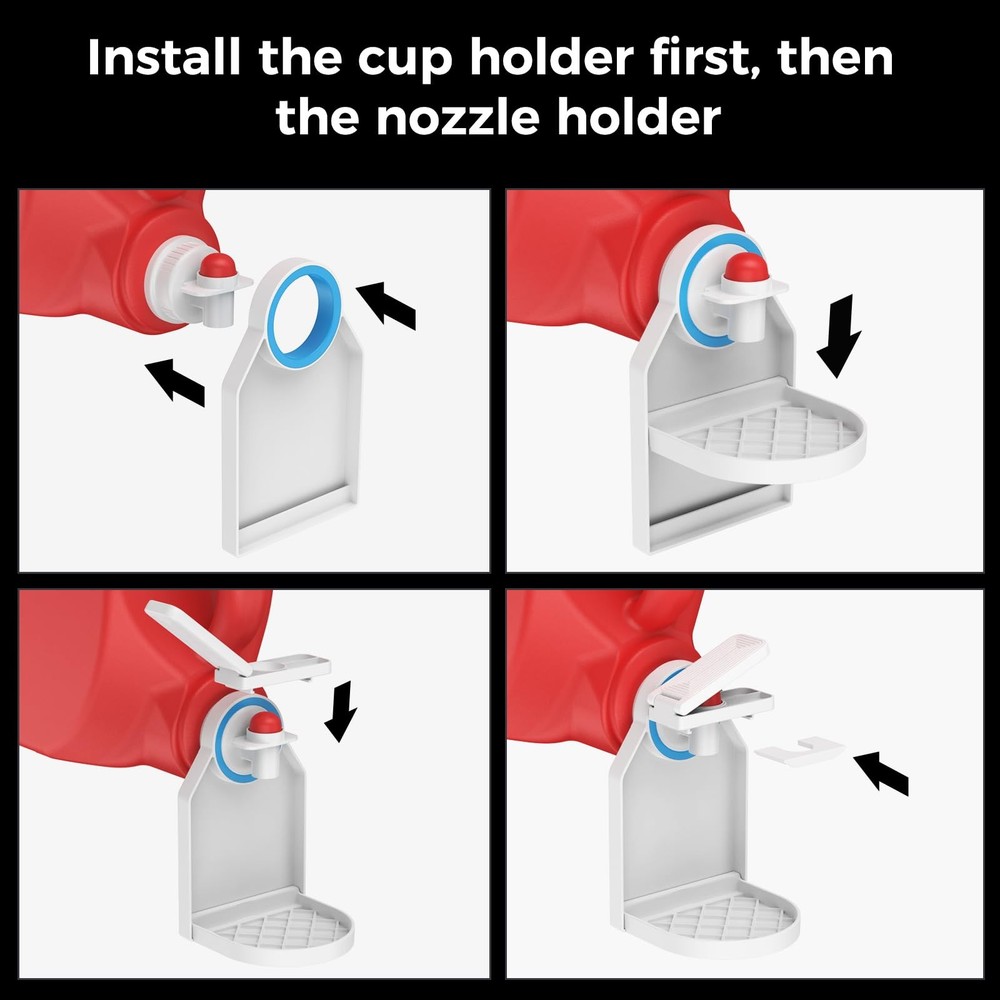 Install the cup holder first, then the nozzle holder