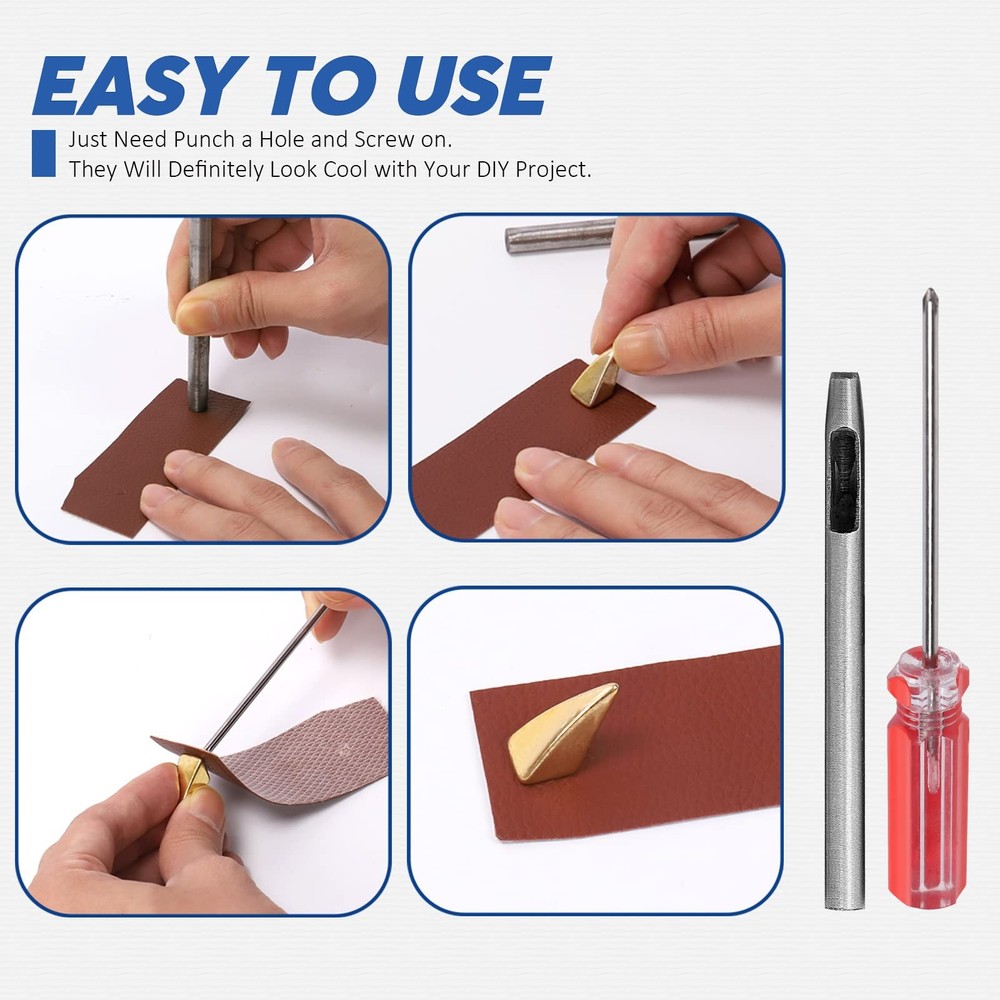 EASY TO USE

Just Need Punch a Hole and Screw on.
They Will Definitely Look Cool with Your DIY Project.