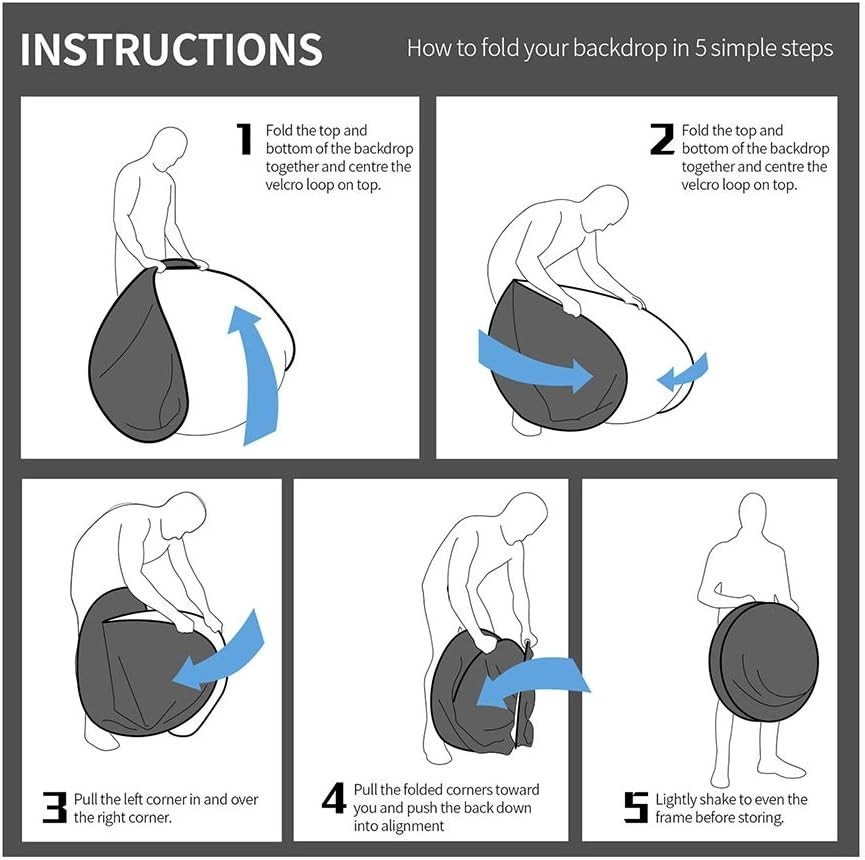 INSTRUCTIONS

How to fold your backdrop in 5 simple steps

1 Fold the top and bottom of the backdrop together and centre the velcro loop on top.

2 Fold the top and bottom of the backdrop together and centre the velcro loop on top.

3 Pull the left corner in and over the right corner.

4 Pull the folded corners toward you and push the back down into alignment

5 Lightly shake to even the frame before storing.