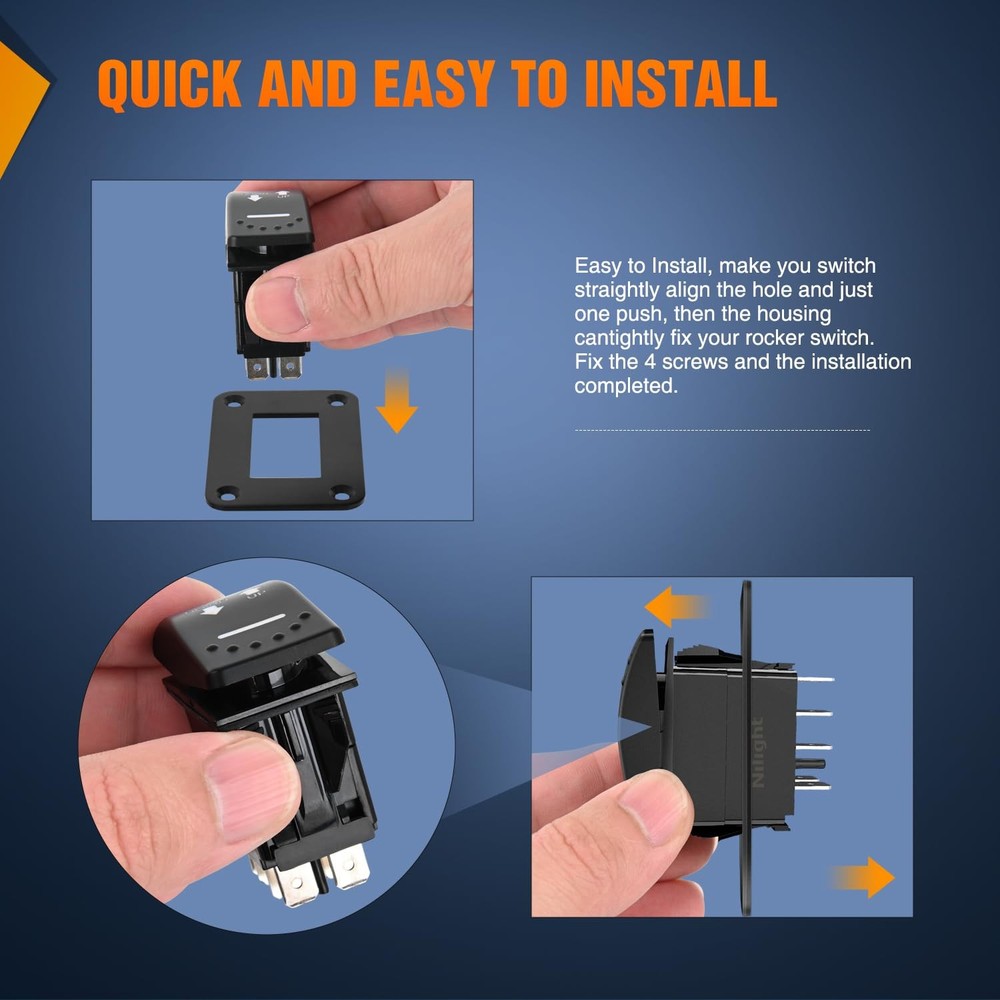 QUICK AND EASY TO INSTALL

Easy to Install, make you switch straightly align the hole and just one push, then the housing cantightly fix your rocker switch. Fix the 4 screws and the installation completed.

Nilight