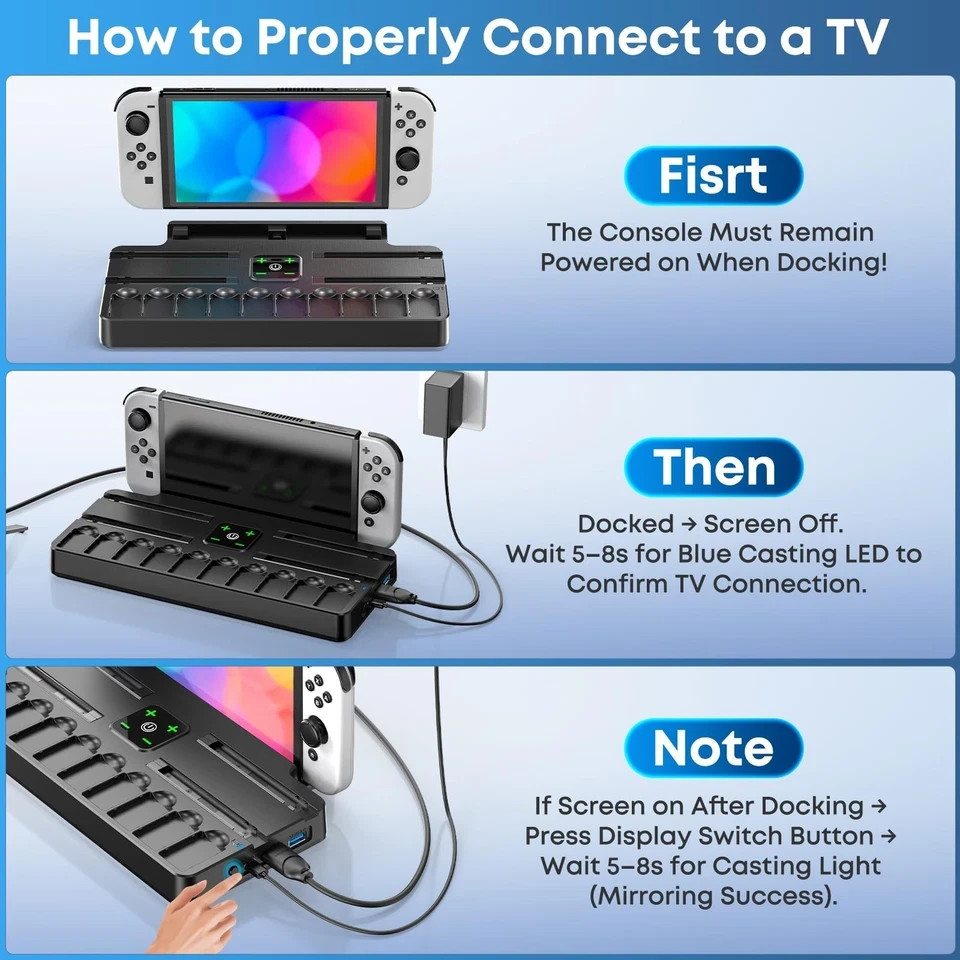 How to Properly Connect to a TV

Fisrt

The Console Must Remain Powered on When Docking!

Then

Docked → Screen Off. Wait 5–8s for Blue Casting LED to Confirm TV Connection.

Note

If Screen on After Docking → Press Display Switch Button → Wait 5–8s for Casting Light (Mirroring Success).