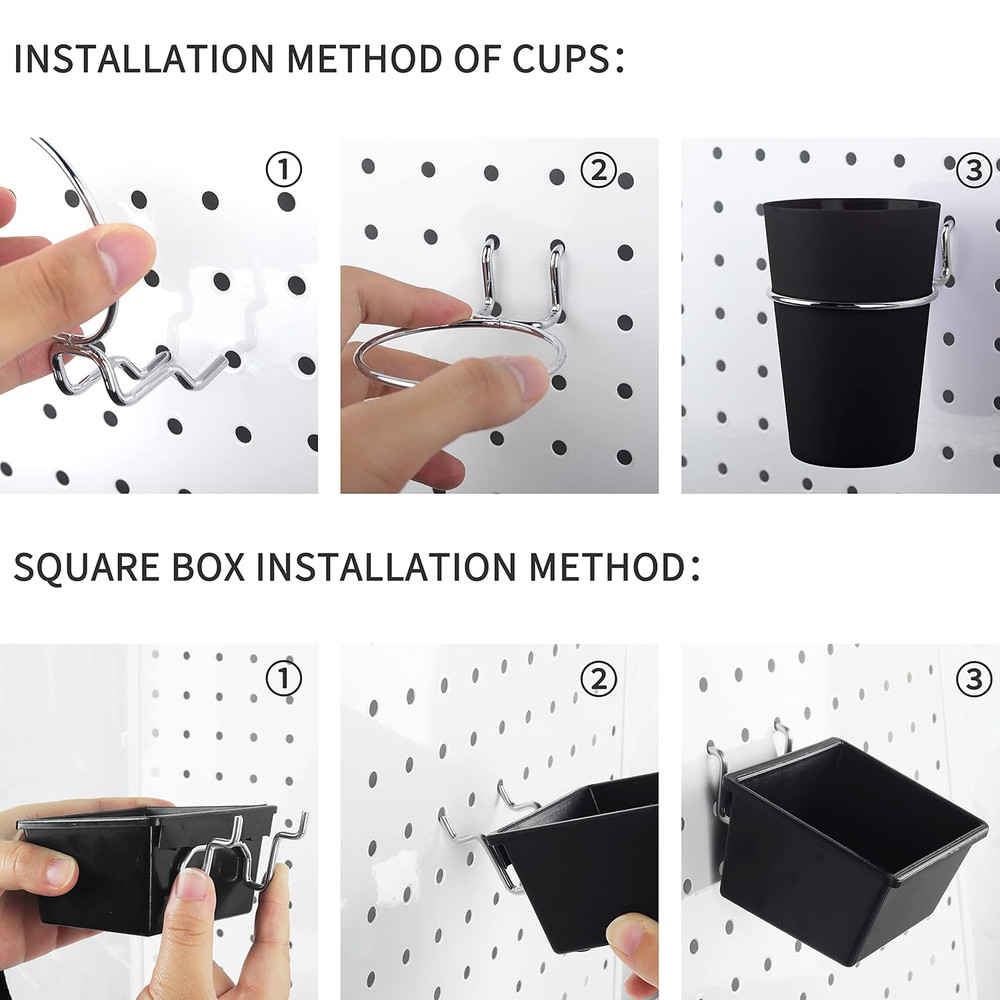 INSTALLATION METHOD OF CUPS:

①

②

③

SQUARE BOX INSTALLATION METHOD:

①

②

③