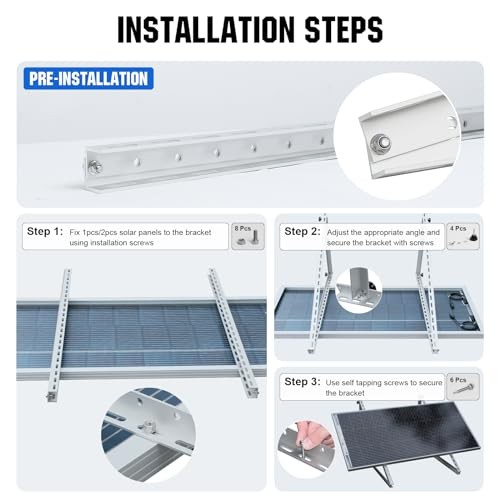 INSTALLATION STEPS

PRE-INSTALLATION

Step 1: Fix 1pcs/2pcs solar panels to the bracket using installation screws

8 Pcs

Step 2: Adjust the appropriate angle and secure the bracket with screws

4 Pcs

Step 3: Use self tapping screws to secure the bracket

6 Pcs