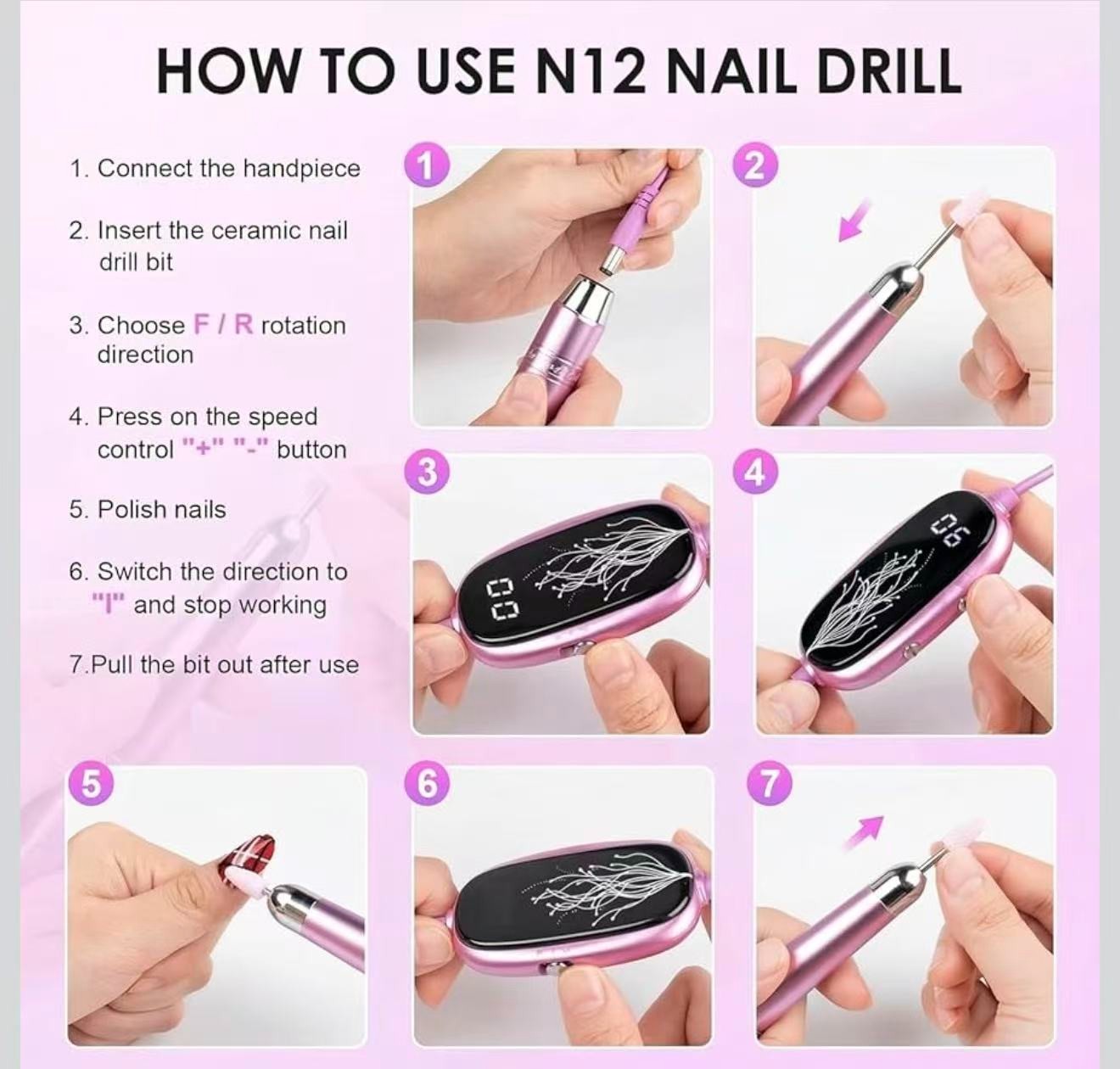 HOW TO USE N12 NAIL DRILL

1. Connect the handpiece

2. Insert the ceramic nail drill bit

3. Choose F / R rotation direction

4. Press on the speed control "+" "-" button

5. Polish nails

6. Switch the direction to "I" and stop working

7.Pull the bit out after use

1

2

3

00

4

90

5

6

7