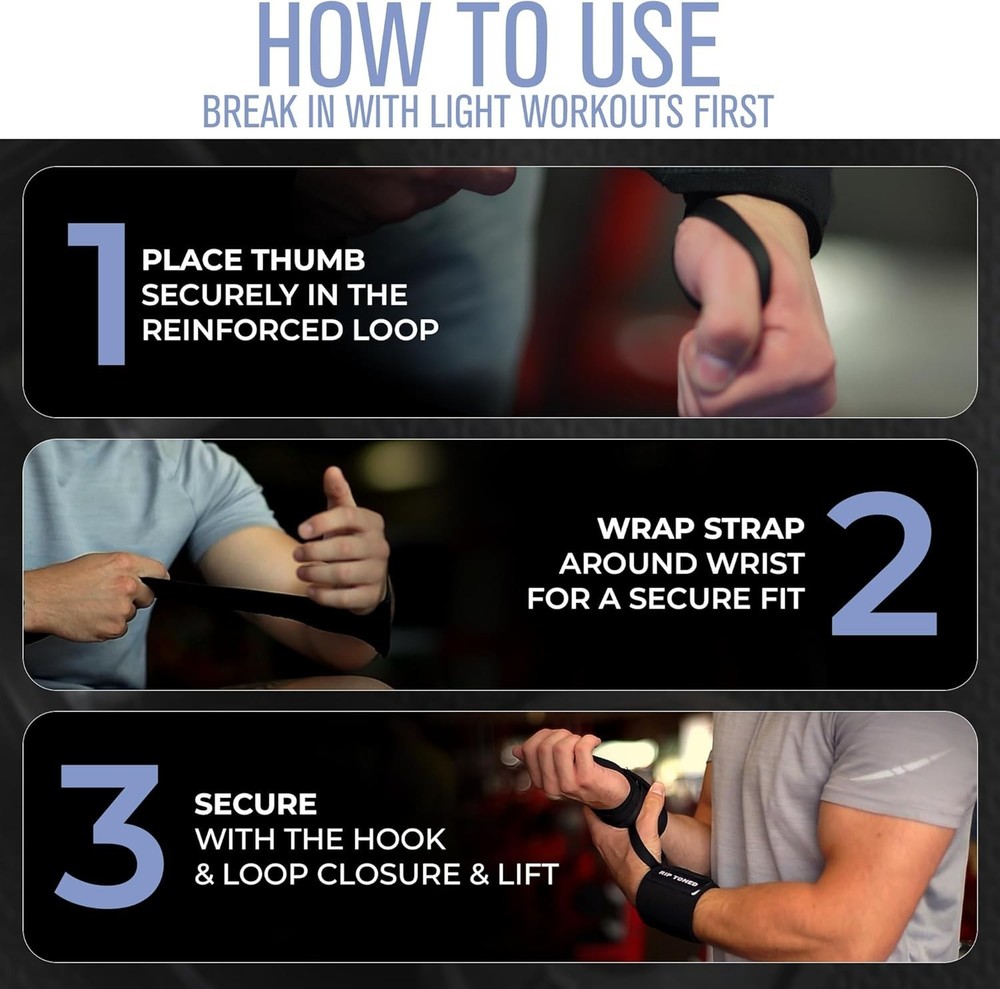 HOW TO USE
BREAK IN WITH LIGHT WORKOUTS FIRST

1
PLACE THUMB SECURELY IN THE REINFORCED LOOP

WRAP STRAP AROUND WRIST FOR A SECURE FIT
2

3
SECURE WITH THE HOOK & LOOP CLOSURE & LIFT

RIP TONED