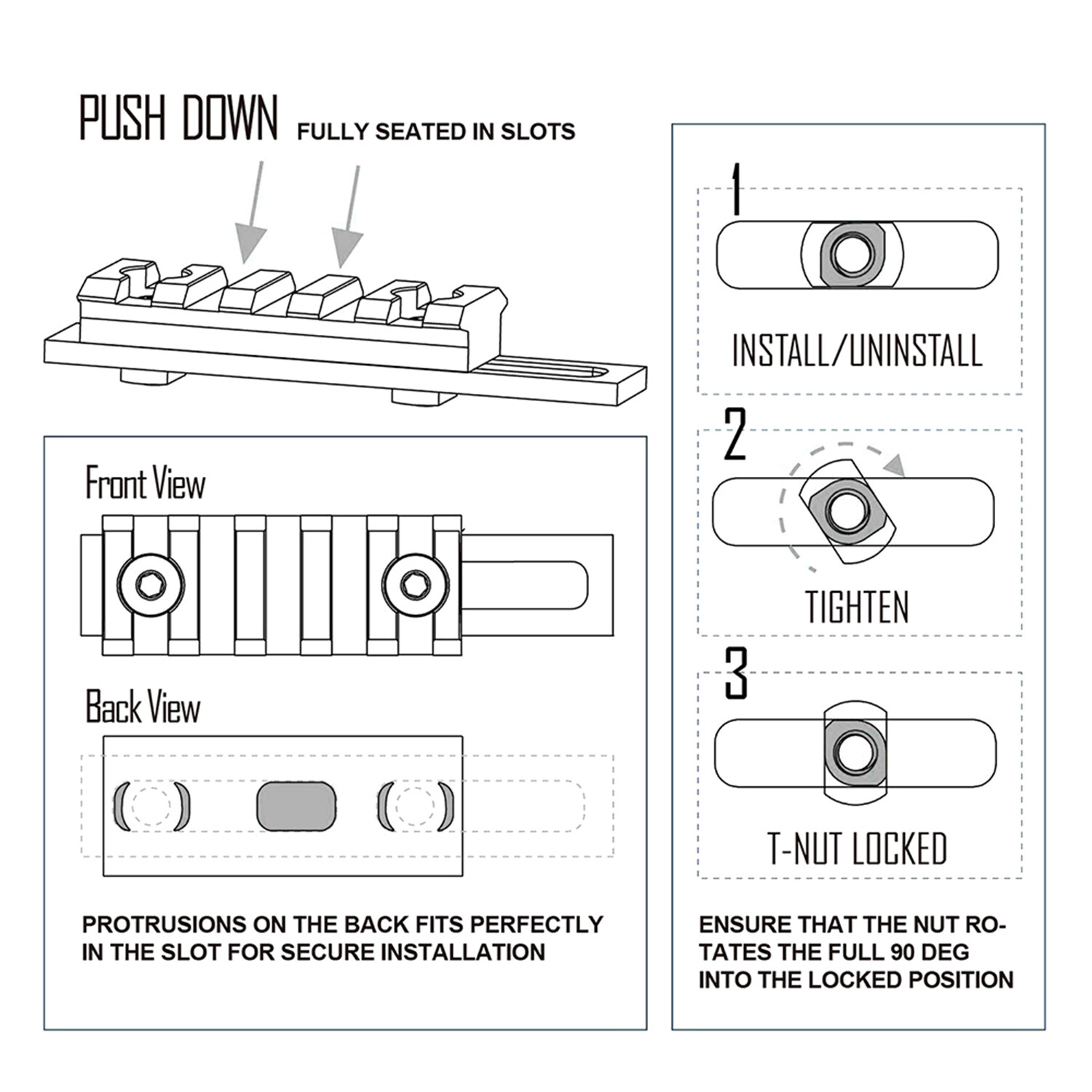 PUSH DOWN FULLY SEATED IN SLOTS

Front View

Back View

PROTRUSIONS ON THE BACK FITS PERFECTLY IN THE SLOT FOR SECURE INSTALLATION

1

INSTALL/UNINSTALL

2

TIGHTEN

3

T-NUT LOCKED

ENSURE THAT THE NUT ROTATES THE FULL 90 DEG INTO THE LOCKED POSITION