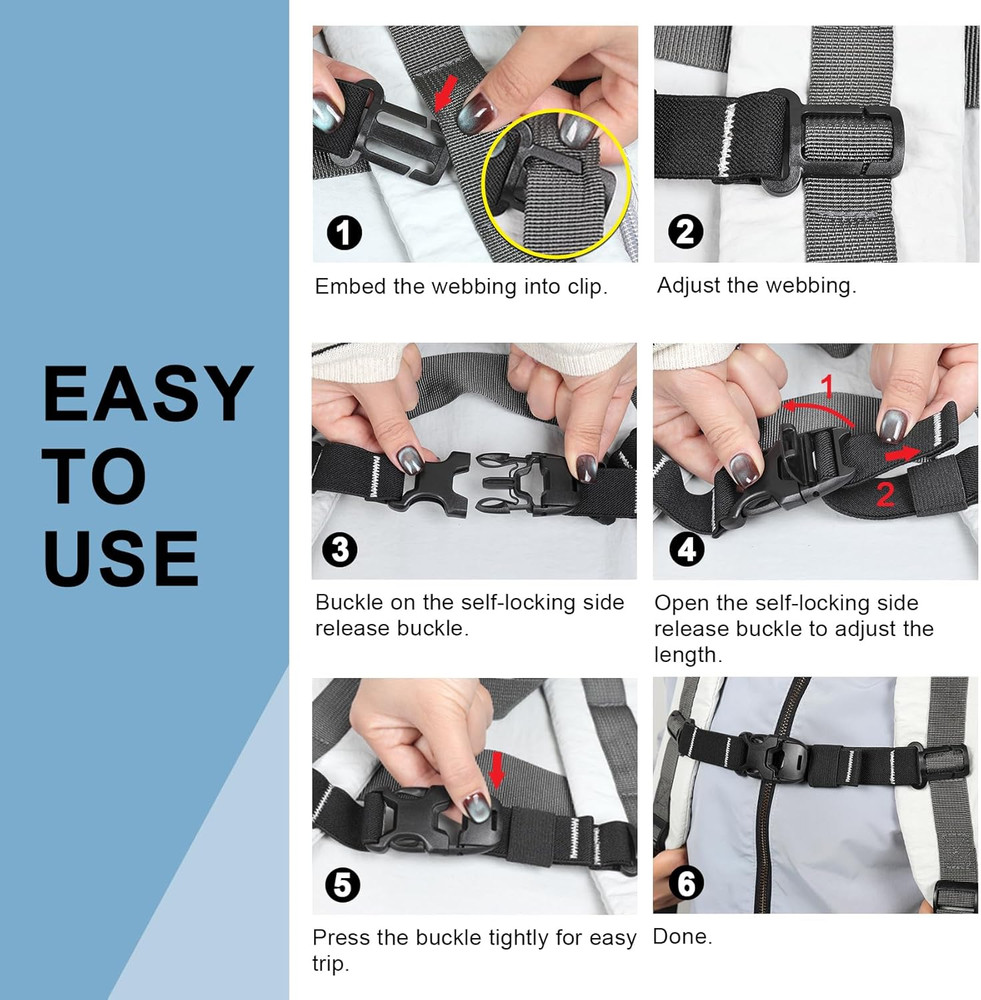 EASY TO USE

1

Embed the webbing into clip.

2

Adjust the webbing.

3

Buckle on the self-locking side release buckle.

1

2

4

Open the self-locking side release buckle to adjust the length.

5

Press the buckle tightly for easy trip.

6

Done.