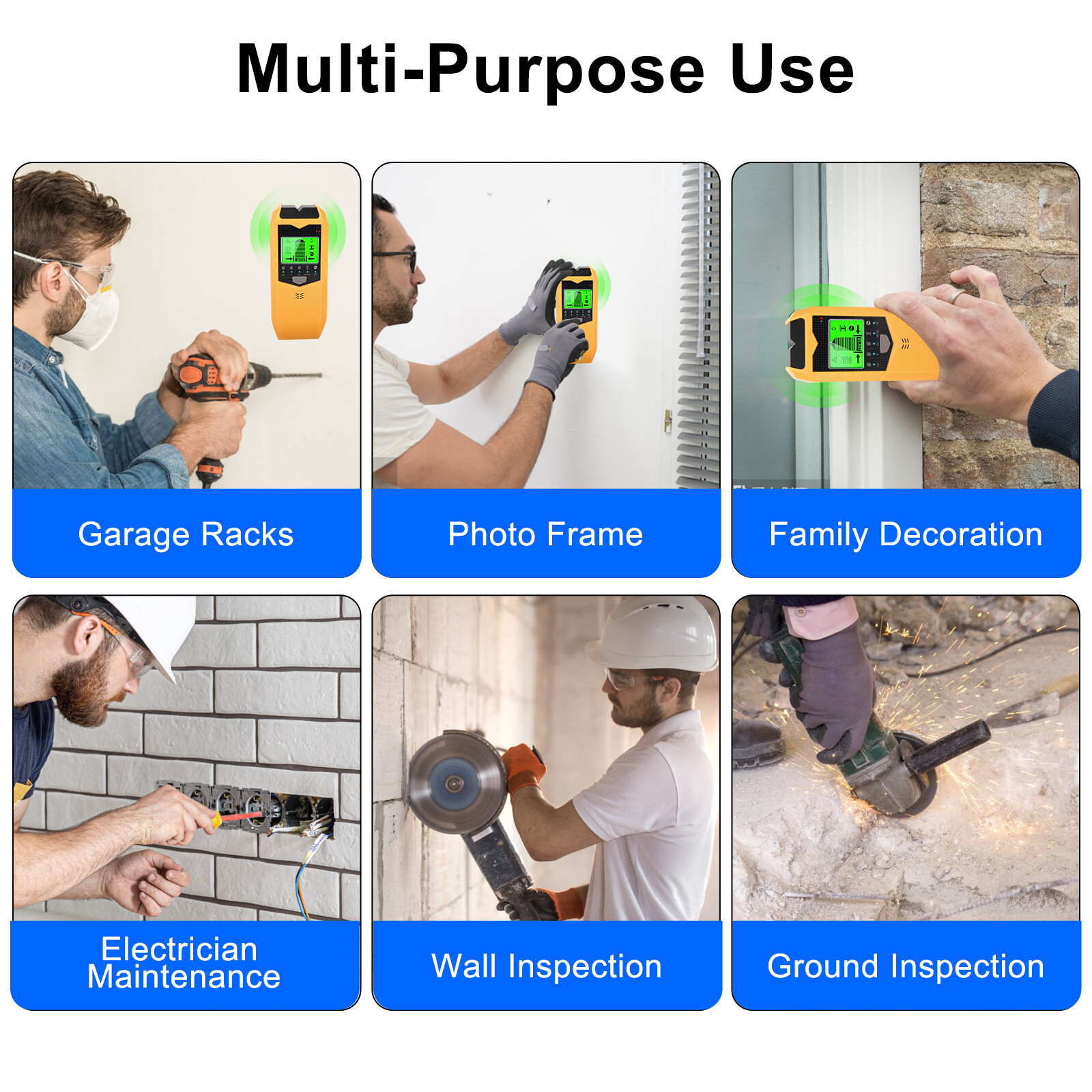 Multi-Purpose Use

Garage Racks

Photo Frame

Family Decoration

Electrician Maintenance

Wall Inspection

Ground Inspection