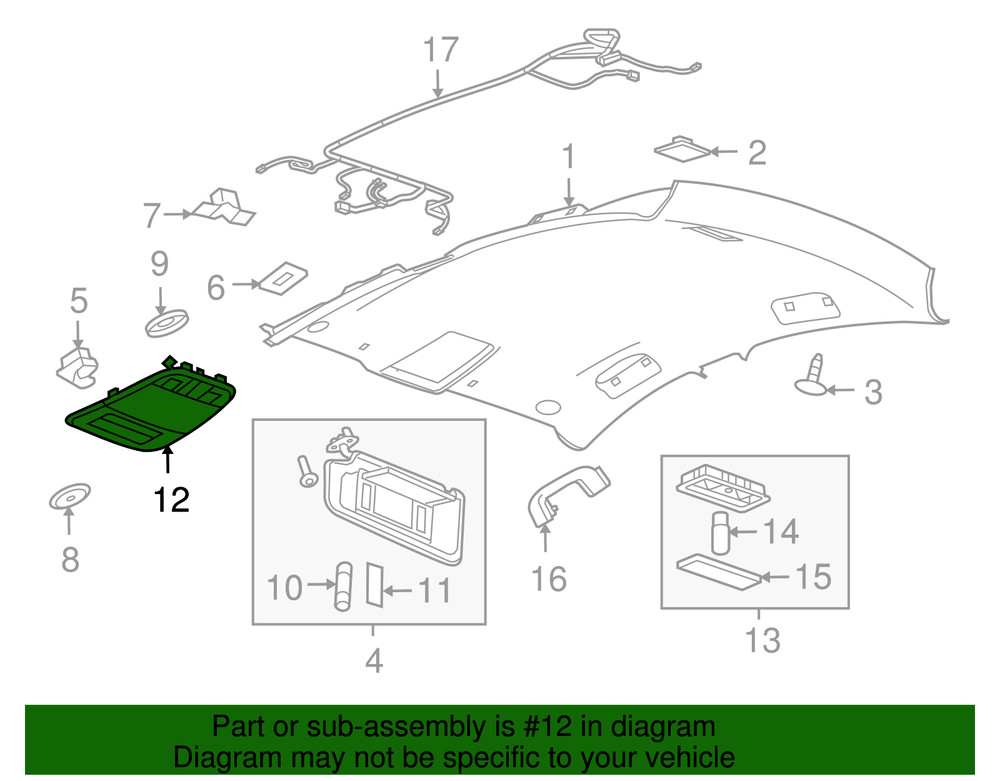 17
1
2
7
9
6
5
3
12
8
10
11
4
16
14
15
13

Part or sub-assembly is #12 in diagram
Diagram may not be specific to your vehicle