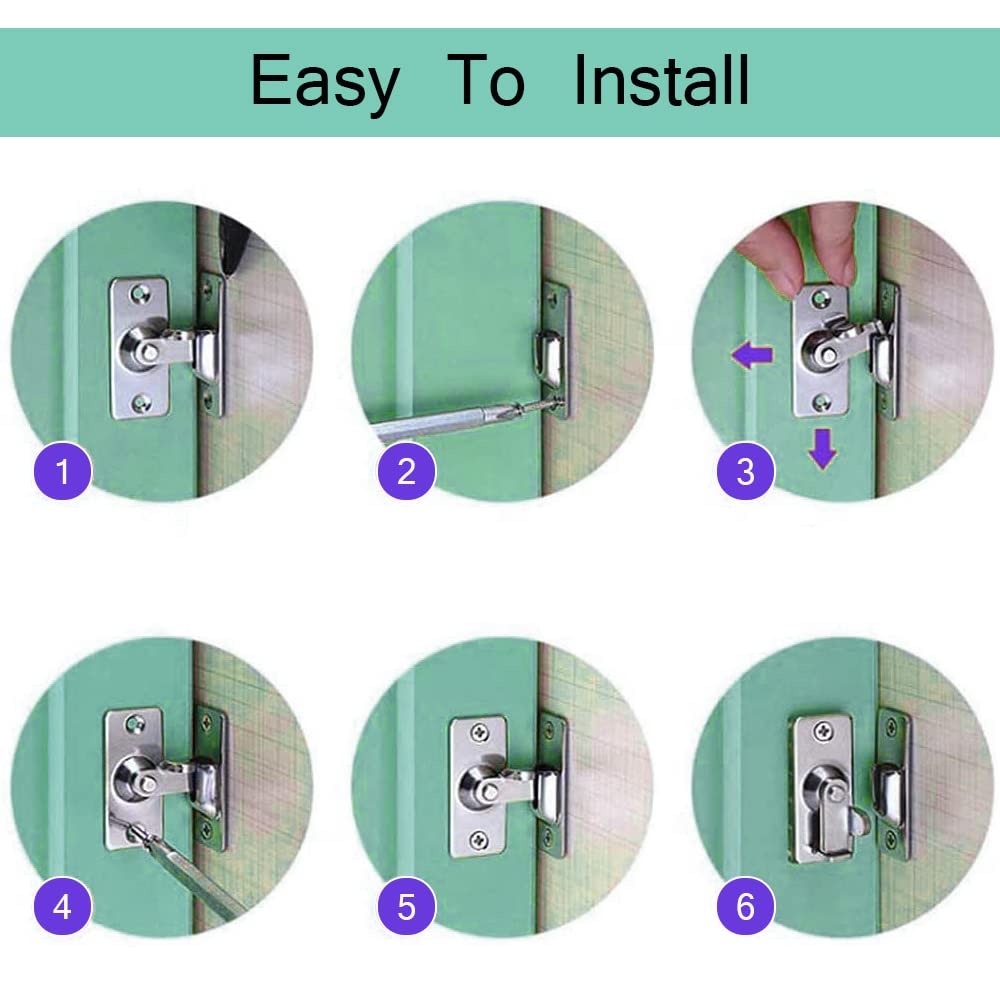 Easy To Install

1

2

3

4

5

6