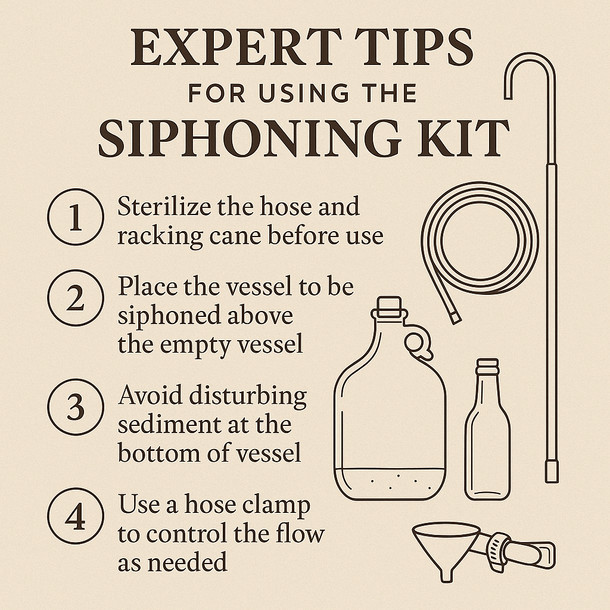 EXPERT TIPS
FOR USING THE
SIPHONING KIT

1 Sterilize the hose and racking cane before use

2 Place the vessel to be siphoned above the empty vessel

3 Avoid disturbing sediment at the bottom of vessel

4 Use a hose clamp to control the flow as needed