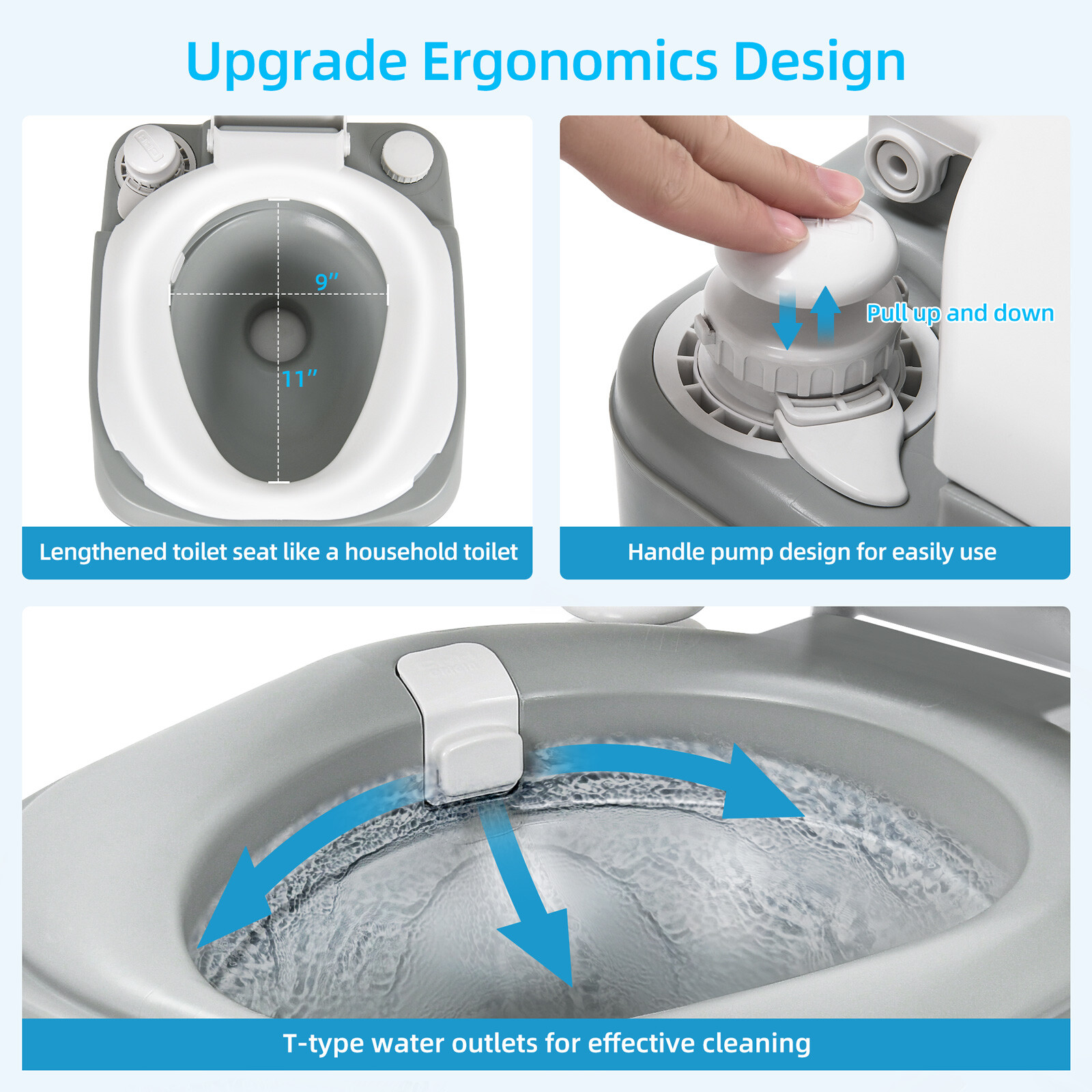 Upgrade Ergonomics Design

9″

11″

Lengthened toilet seat like a household toilet

Pull up and down

Handle pump design for easily use

T-type water outlets for effective cleaning